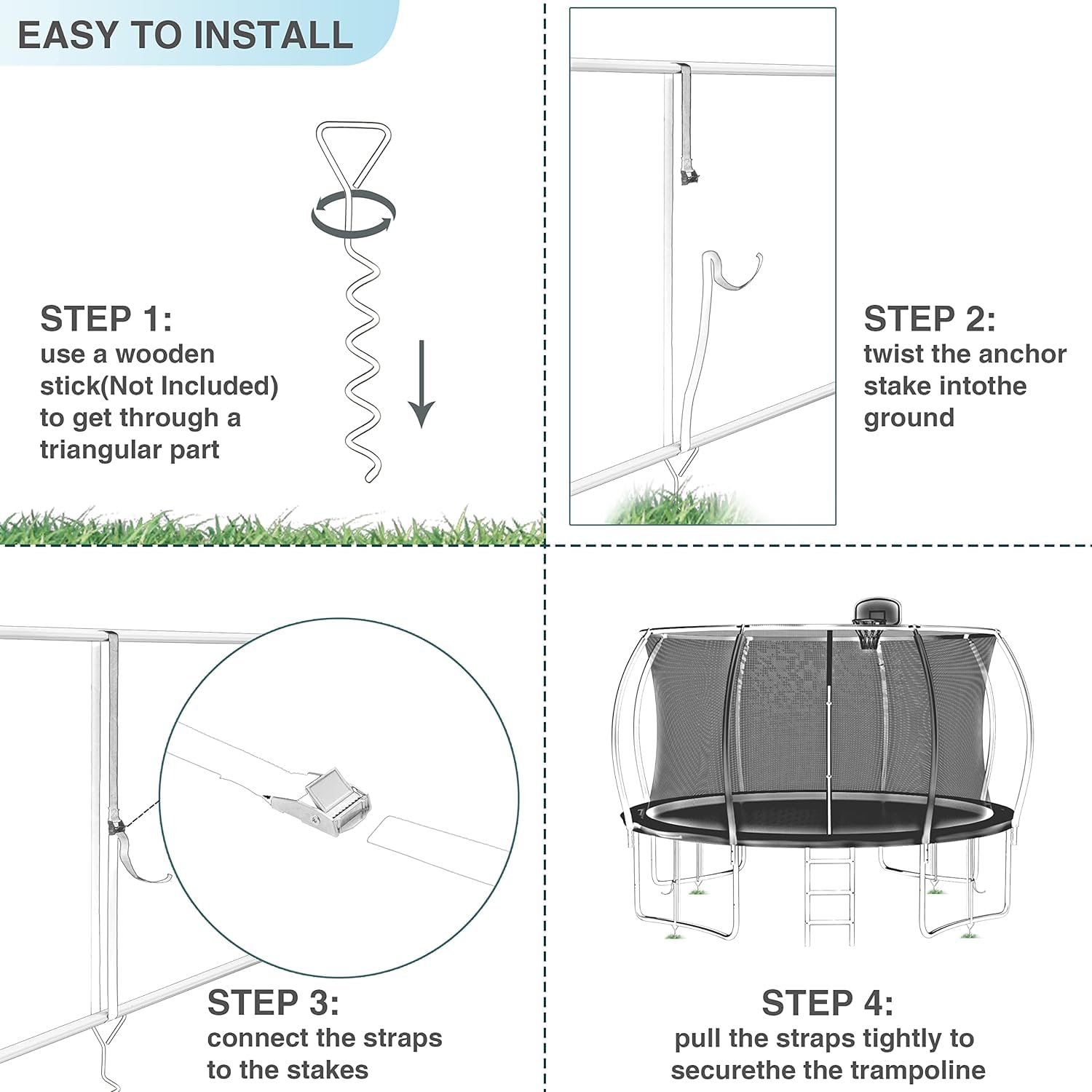 EASY TO INSTALL

STEP 1:
use a wooden stick(Not Included) to get through a triangular part

STEP 2:
twist the anchor stake intothe ground

STEP 3:
connect the straps to the stakes

STEP 4:
pull the straps tightly to securethe the trampoline