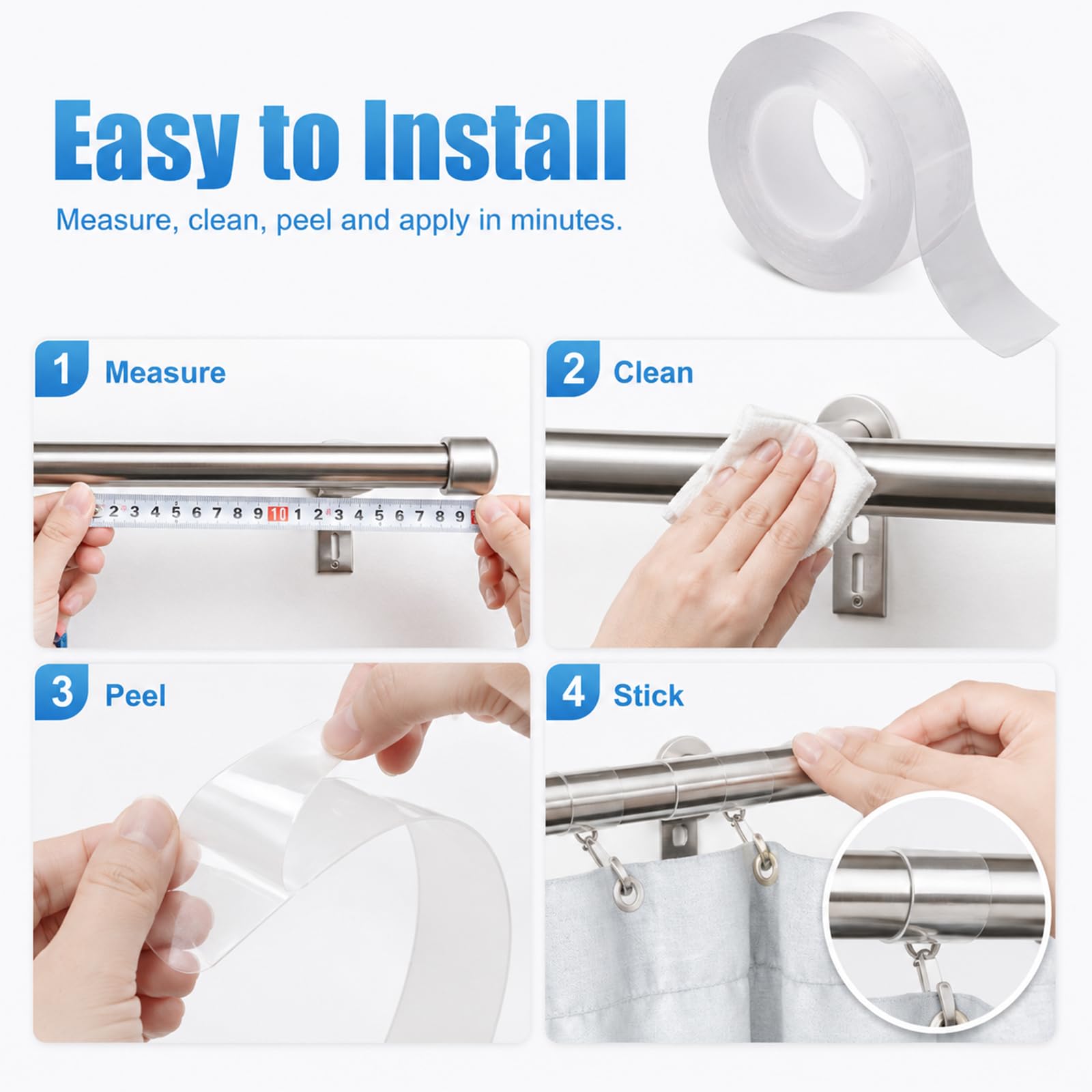 Easy to Install

Measure, clean, peel and apply in minutes.

1 Measure

2 3 4 5 6 7 8 9 10 1 2 3 4 5 6 7 8 9

2 Clean

3 Peel

4 Stick