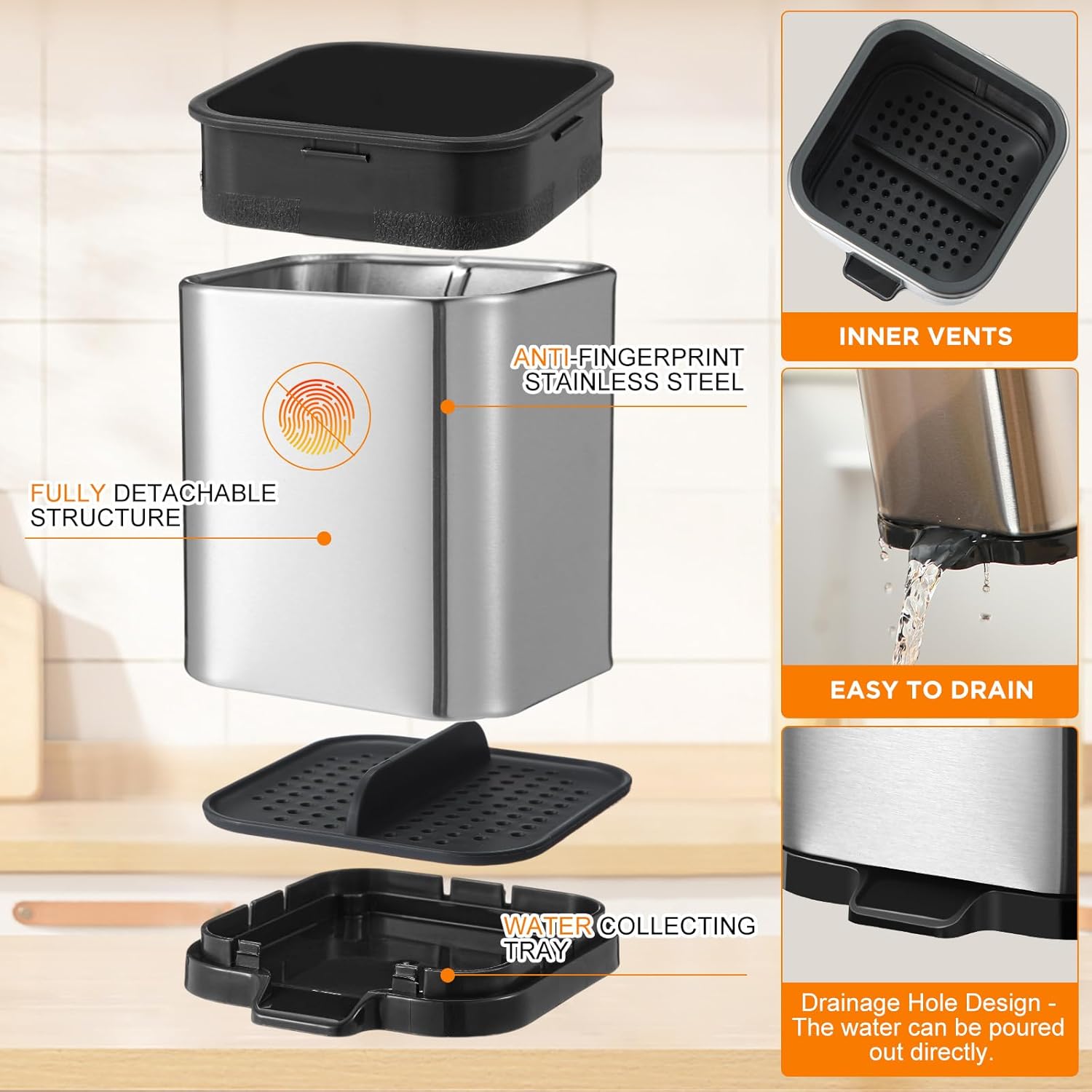 ANTI-FINGERPRINT STAINLESS STEEL

FULLY DETACHABLE STRUCTURE

WATER COLLECTING TRAY

INNER VENTS

EASY TO DRAIN

Drainage Hole Design - The water can be poured out directly.