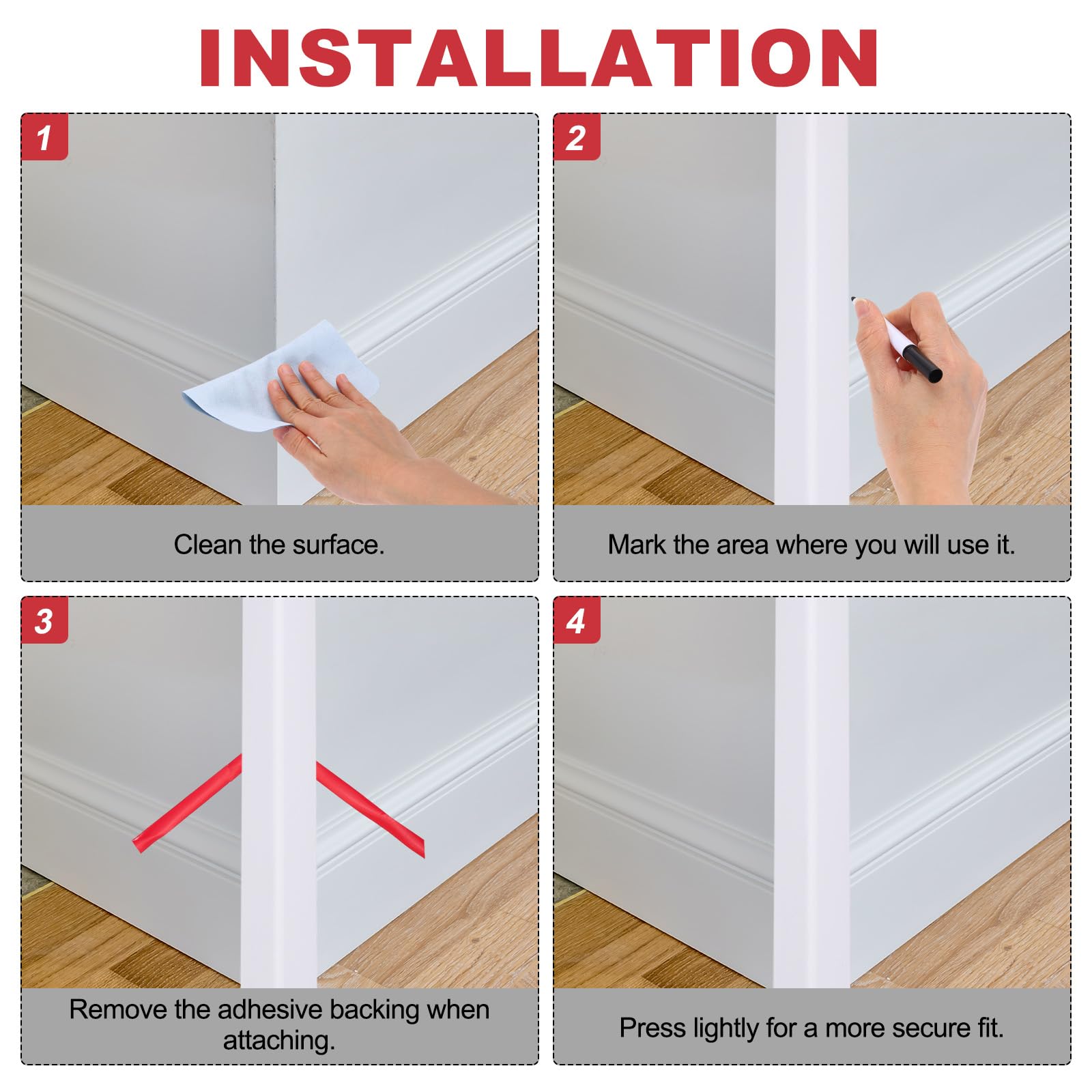 INSTALLATION

1

Clean the surface.

2

Mark the area where you will use it.

3

Remove the adhesive backing when attaching.

4

Press lightly for a more secure fit.