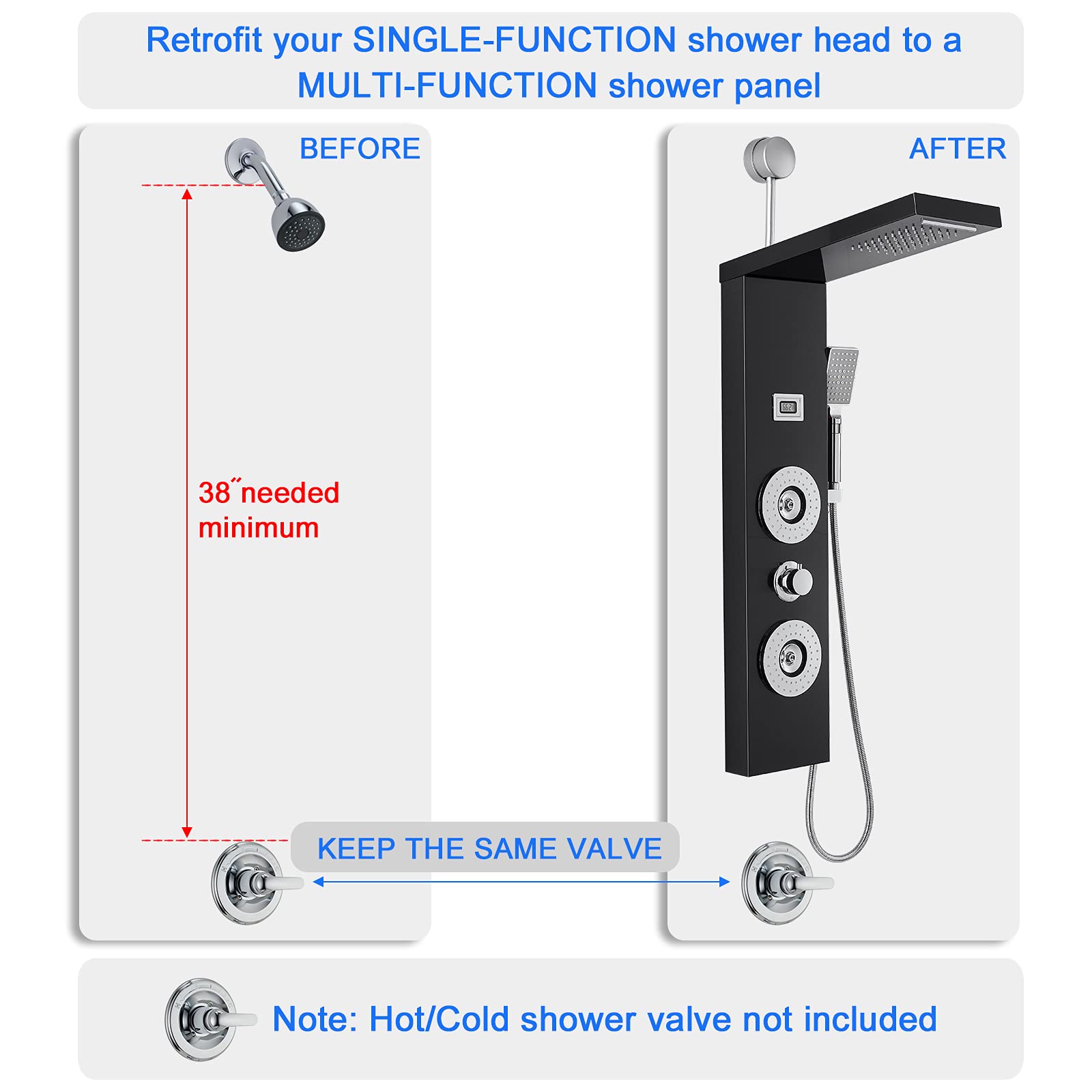 Retrofit your SINGLE-FUNCTION shower head to a MULTI-FUNCTION shower panel

BEFORE

38˝needed minimum

AFTER

KEEP THE SAME VALVE

Note: Hot/Cold shower valve not included