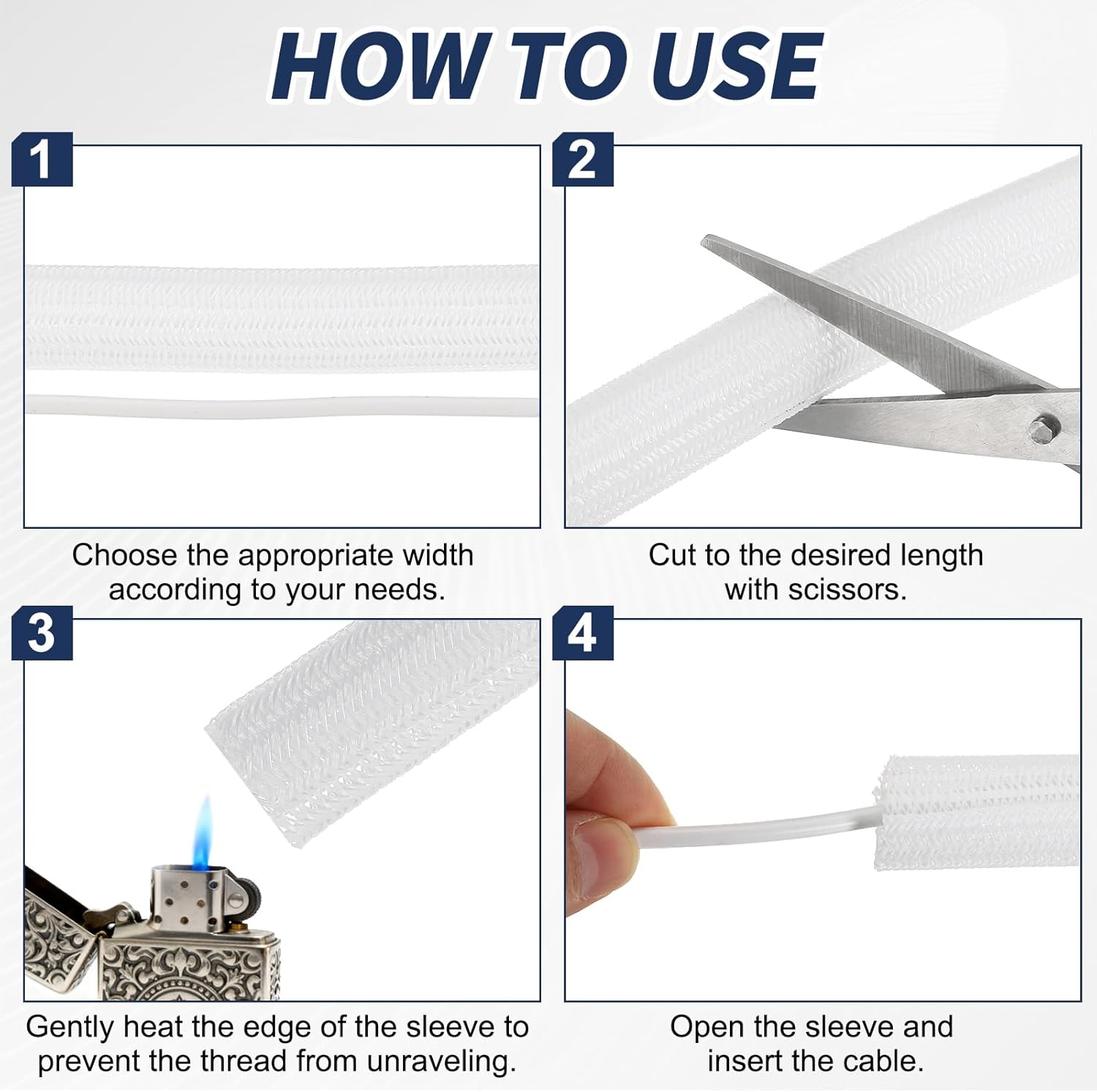 HOW TO USE

1

Choose the appropriate width according to your needs.

2

Cut to the desired length with scissors.

3

Gently heat the edge of the sleeve to prevent the thread from unraveling.

4

Open the sleeve and insert the cable.