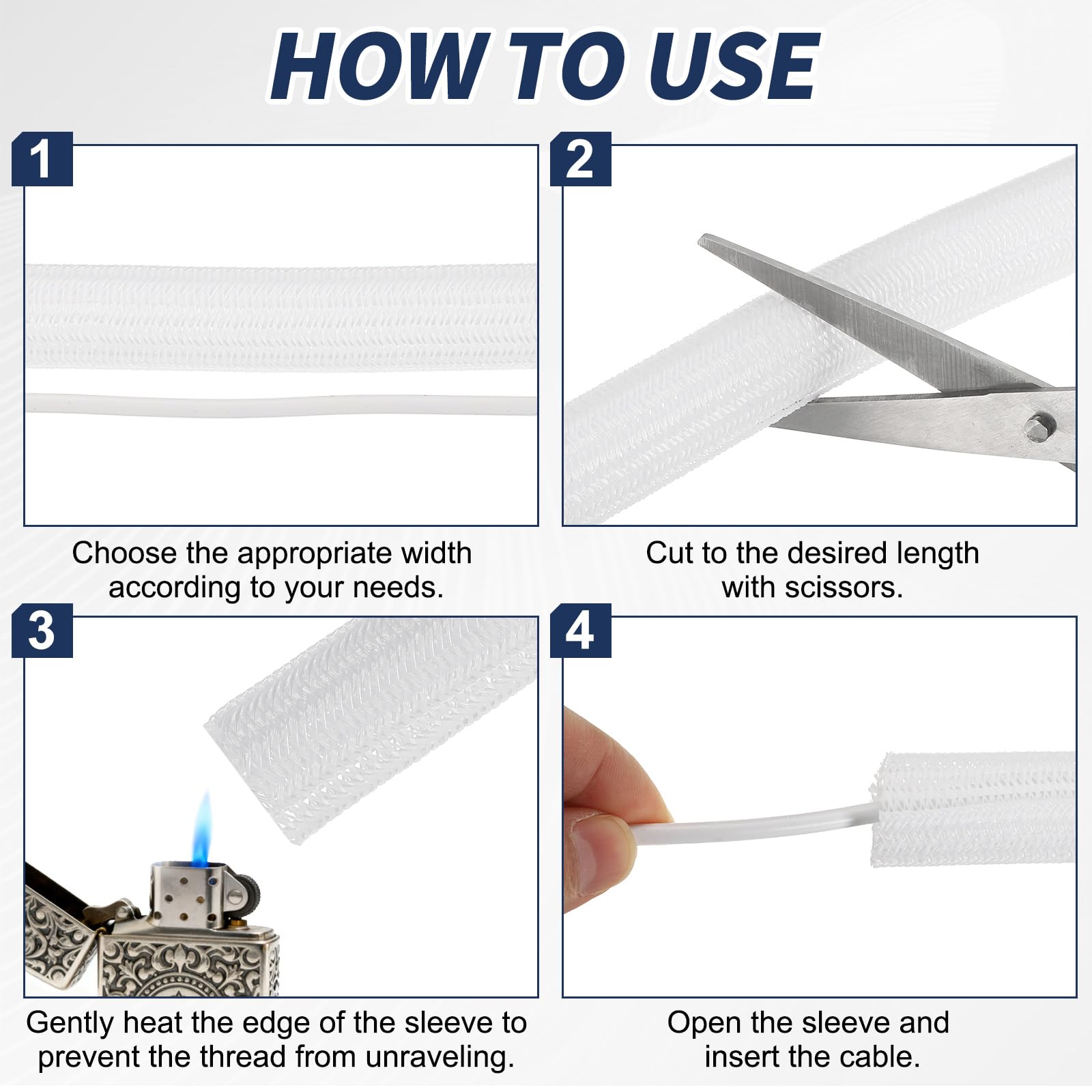 HOW TO USE

1

Choose the appropriate width according to your needs.

2

Cut to the desired length with scissors.

3

Gently heat the edge of the sleeve to prevent the thread from unraveling.

4

Open the sleeve and insert the cable.