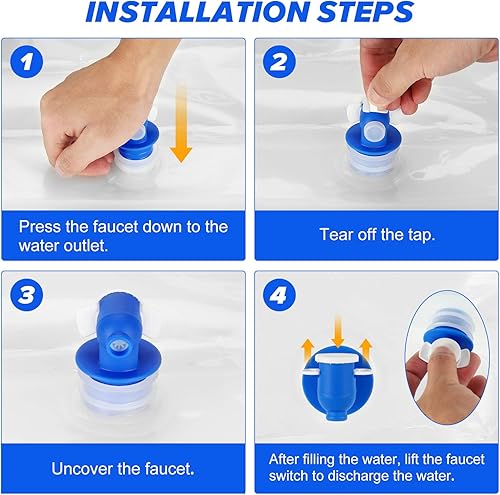 INSTALLATION STEPS

1

Press the faucet down to the water outlet.

2

Tear off the tap.

3

Uncover the faucet.

4

After filling the water, lift the faucet switch to discharge the water.