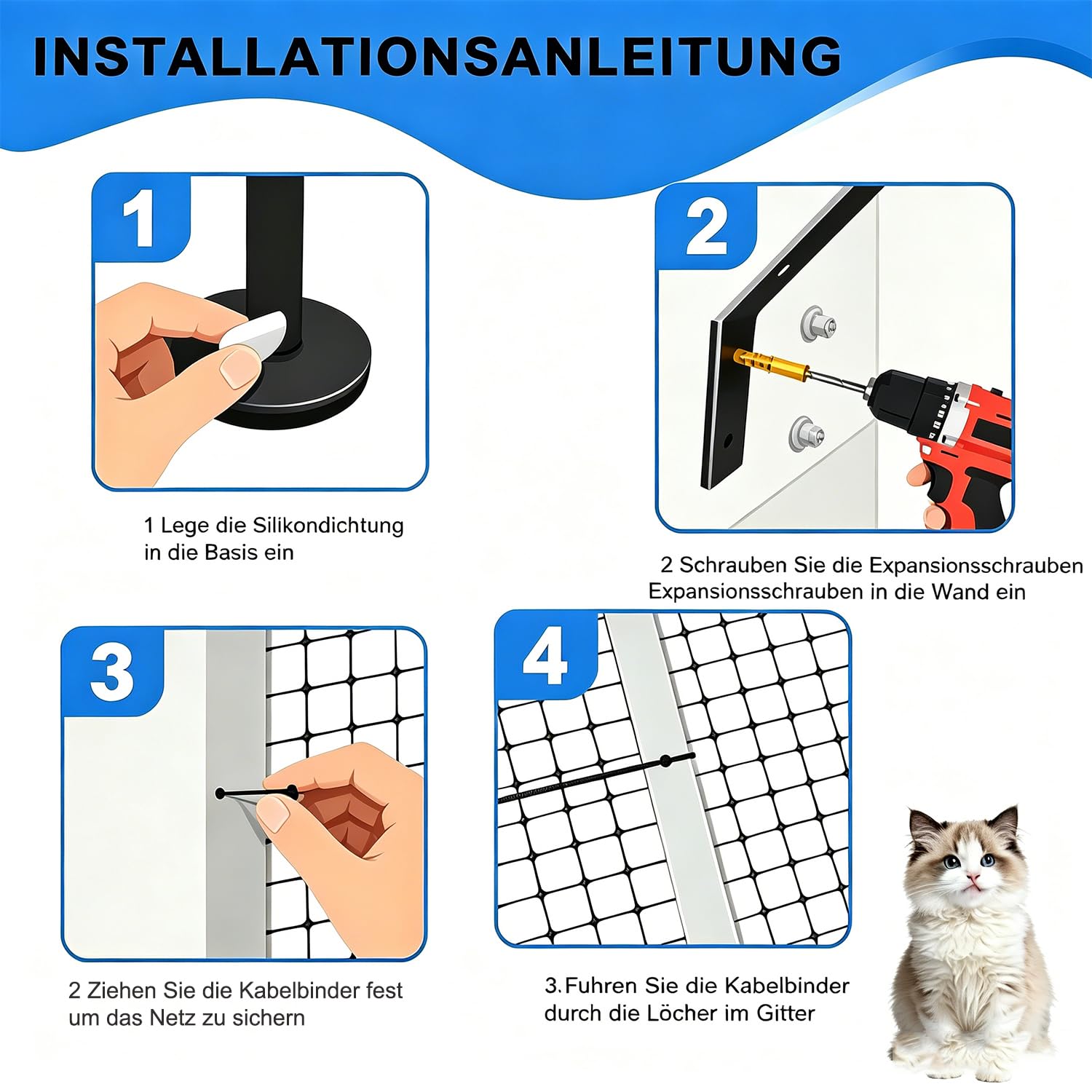 INSTALLATIONSANLEITUNG

1

1 Lege die Silikondichtung in die Basis ein

2

2 Schrauben Sie die Expansionsschrauben Expansionsschrauben in die Wand ein

3

2 Ziehen Sie die Kabelbinder fest um das Netz zu sichern

4

3.Fuhren Sie die Kabelbinder durch die Löcher im Gitter