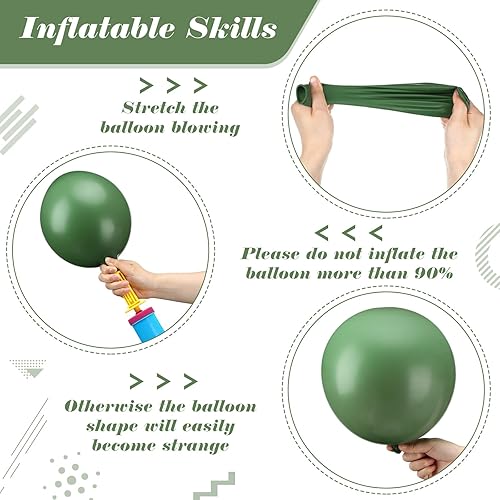 Inflatable Skills

> > >

Stretch the balloon blowing

< < <

Please do not inflate the balloon more than 90%

> > >

Otherwise the balloon shape will easily become strange