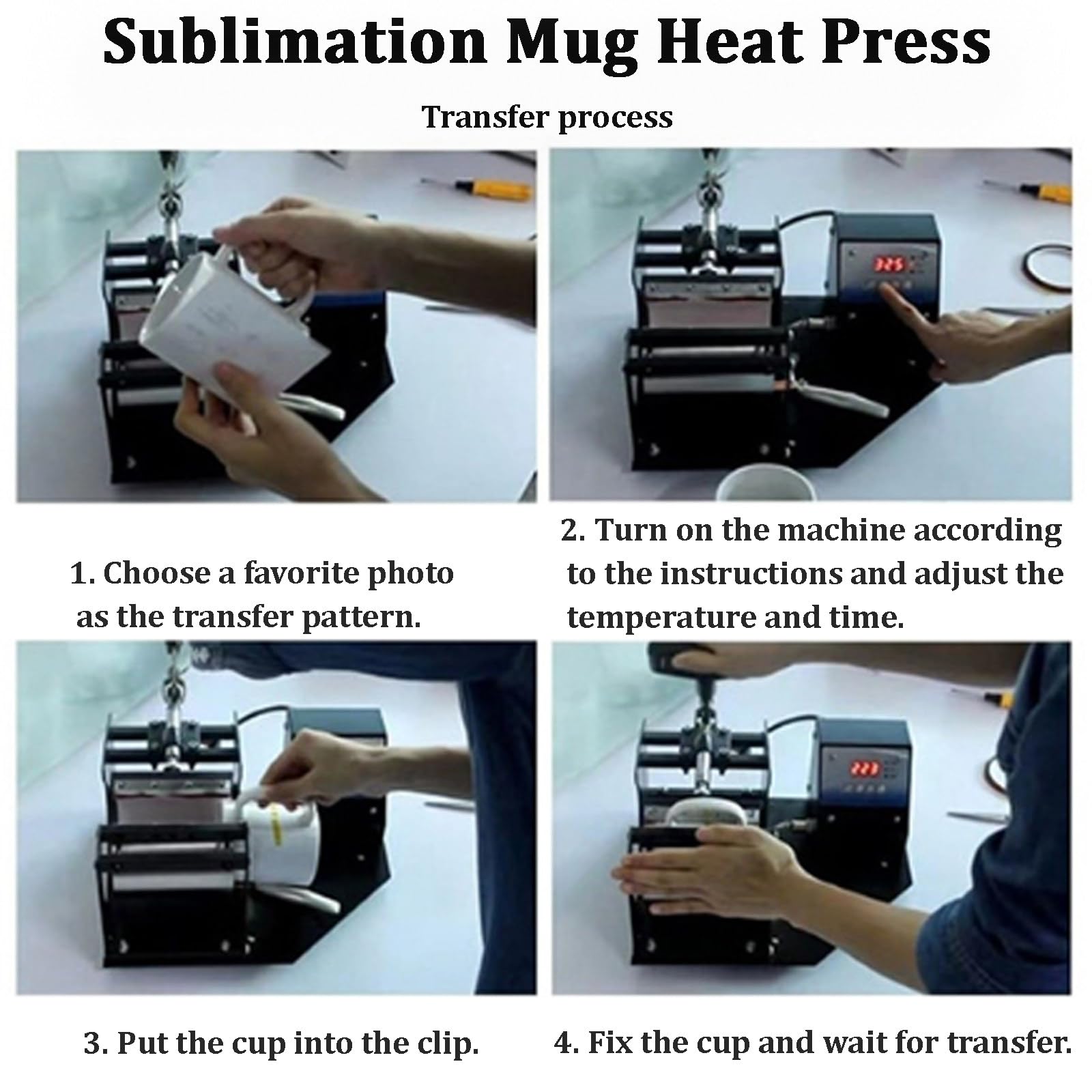 Sublimation Mug Heat Press

Transfer process

325

1. Choose a favorite photo as the transfer pattern.

2. Turn on the machine according to the instructions and adjust the temperature and time.

223

3. Put the cup into the clip.

4. Fix the cup and wait for transfer.