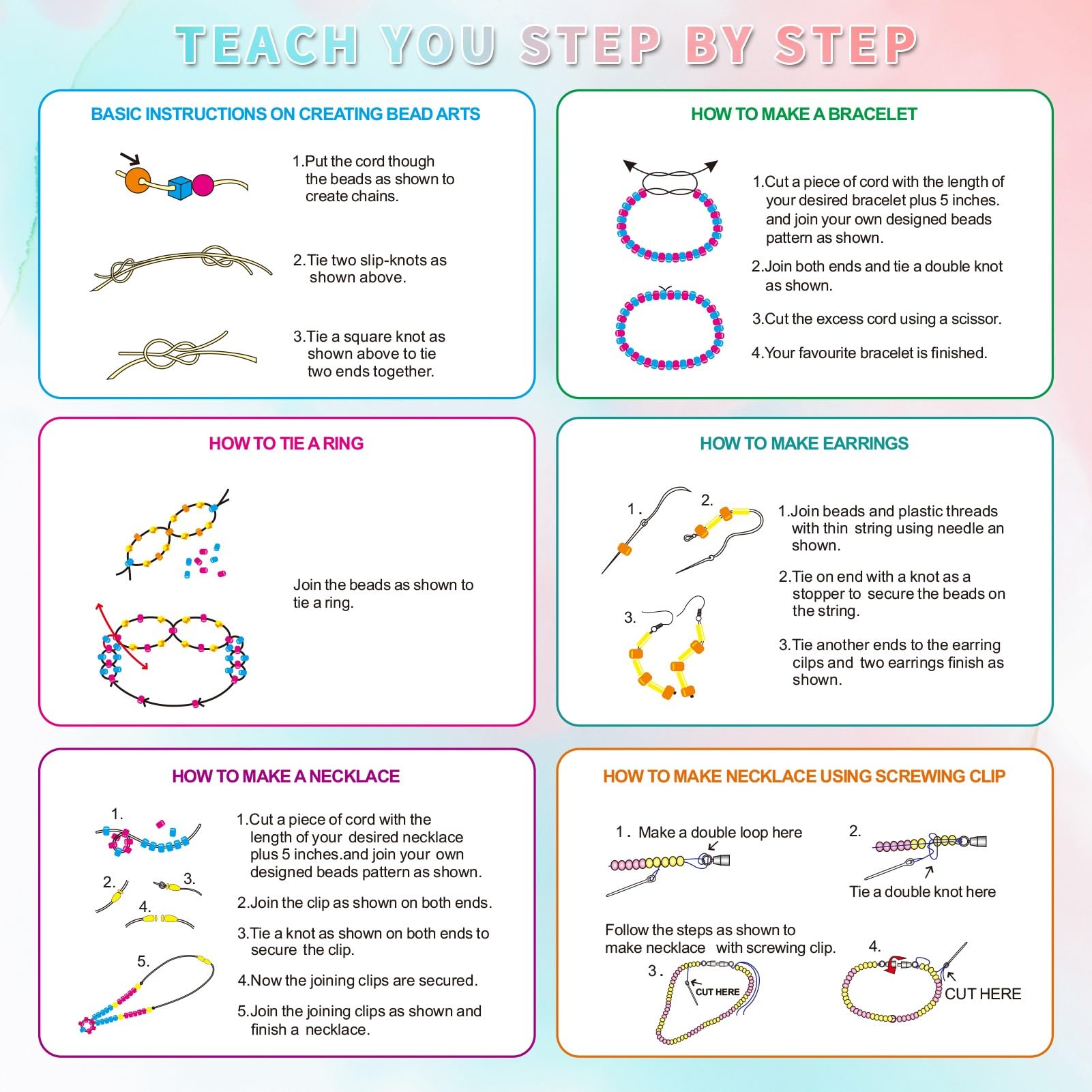 TEACH YOU STEP BY STEP

BASIC INSTRUCTIONS ON CREATING BEAD ARTS

1.Put the cord though the beads as shown to create chains.

2.Tie two slip-knots as shown above.

3.Tie a square knot as shown above to tie two ends together.

HOW TO MAKE A BRACELET

1.Cut a piece of cord with the length of your desired bracelet plus 5 inches. and join your own designed beads pattern as shown.

2.Join both ends and tie a double knot as shown.

3.Cut the excess cord using a scissor.

4.Your favourite bracelet is finished.

HOW TO TIE A RING

Join the beads as shown to tie a ring.

HOW TO MAKE EARRINGS

1.

2.

3.

1.Join beads and plastic threads with thin string using needle an shown.

2.Tie on end with a knot as a stopper to secure the beads on the string.

3.Tie another ends to the earring cilps and two earrings finish as shown.

HOW TO MAKE A NECKLACE

1.

2.

3.

4.

5.

1.Cut a piece of cord with the length of your desired necklace plus 5 inches.and join your own designed beads pattern as shown.

2.Join the clip as shown on both ends.

3.Tie a knot as shown on both ends to secure the clip.

4.Now the joining clips are secured.

5.Join the joining clips as shown and finish a necklace.

HOW TO MAKE NECKLACE USING SCREWING CLIP

1. Make a double loop here

2.

Tie a double knot here

Follow the steps as shown to make necklace with screwing clip.

3.

CUT HERE

4.

CUT HERE