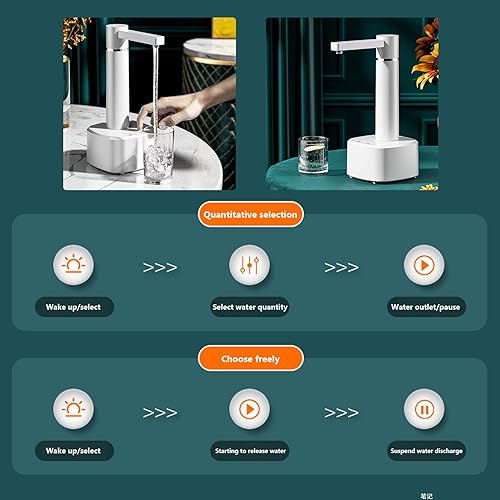 Quantitative selection

>>>

>>>

Wake up/select

Select water quantity

Water outlet/pause

Choose freely

>>>

>>>

Wake up/select

Starting to release water

Suspend water discharge

笔记