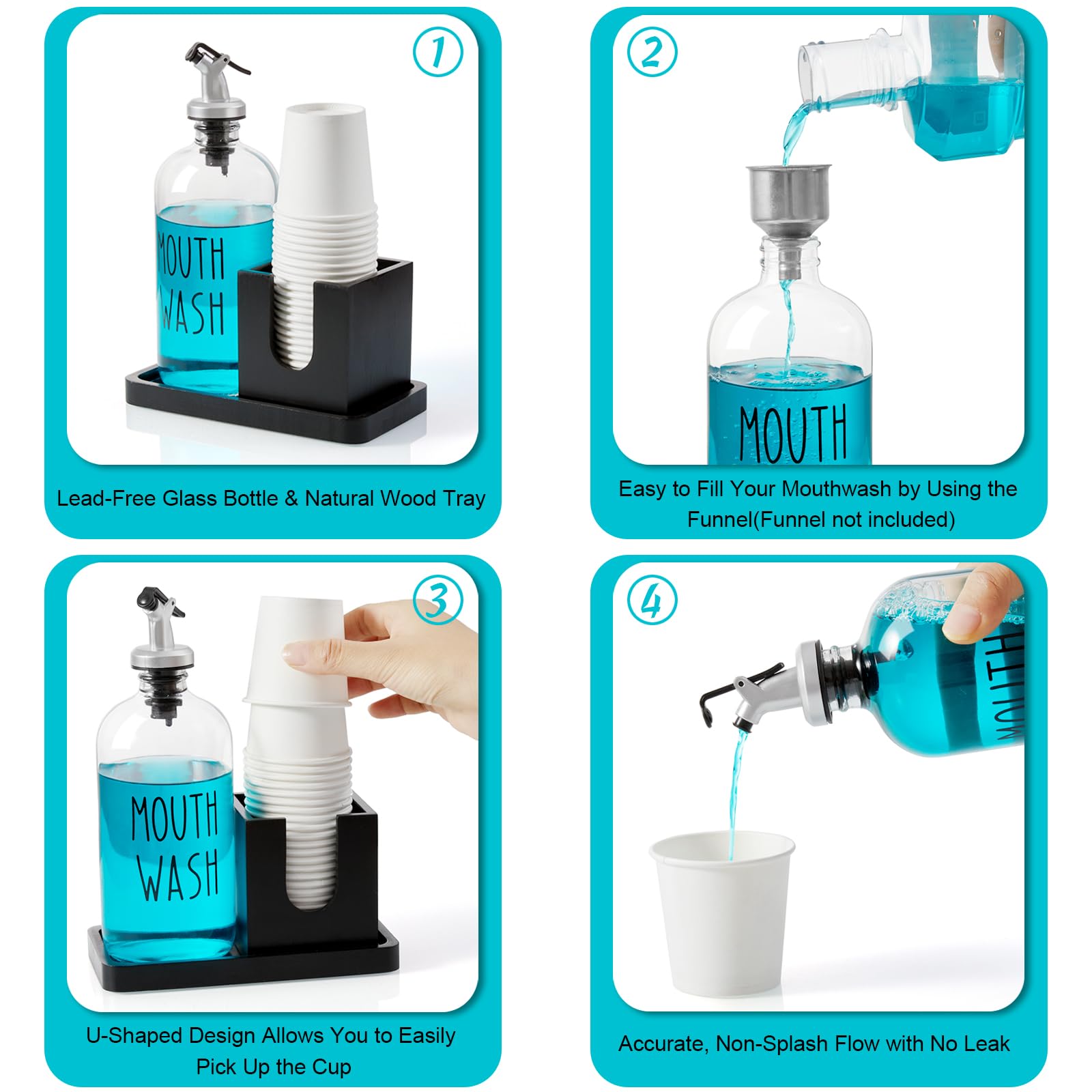 1

MOUTH WASH

Lead-Free Glass Bottle & Natural Wood Tray

2

MOUTH

Easy to Fill Your Mouthwash by Using the Funnel(Funnel not included)

3

MOUTH WASH

U-Shaped Design Allows You to Easily Pick Up the Cup

4

MOUTH

Accurate, Non-Splash Flow with No Leak