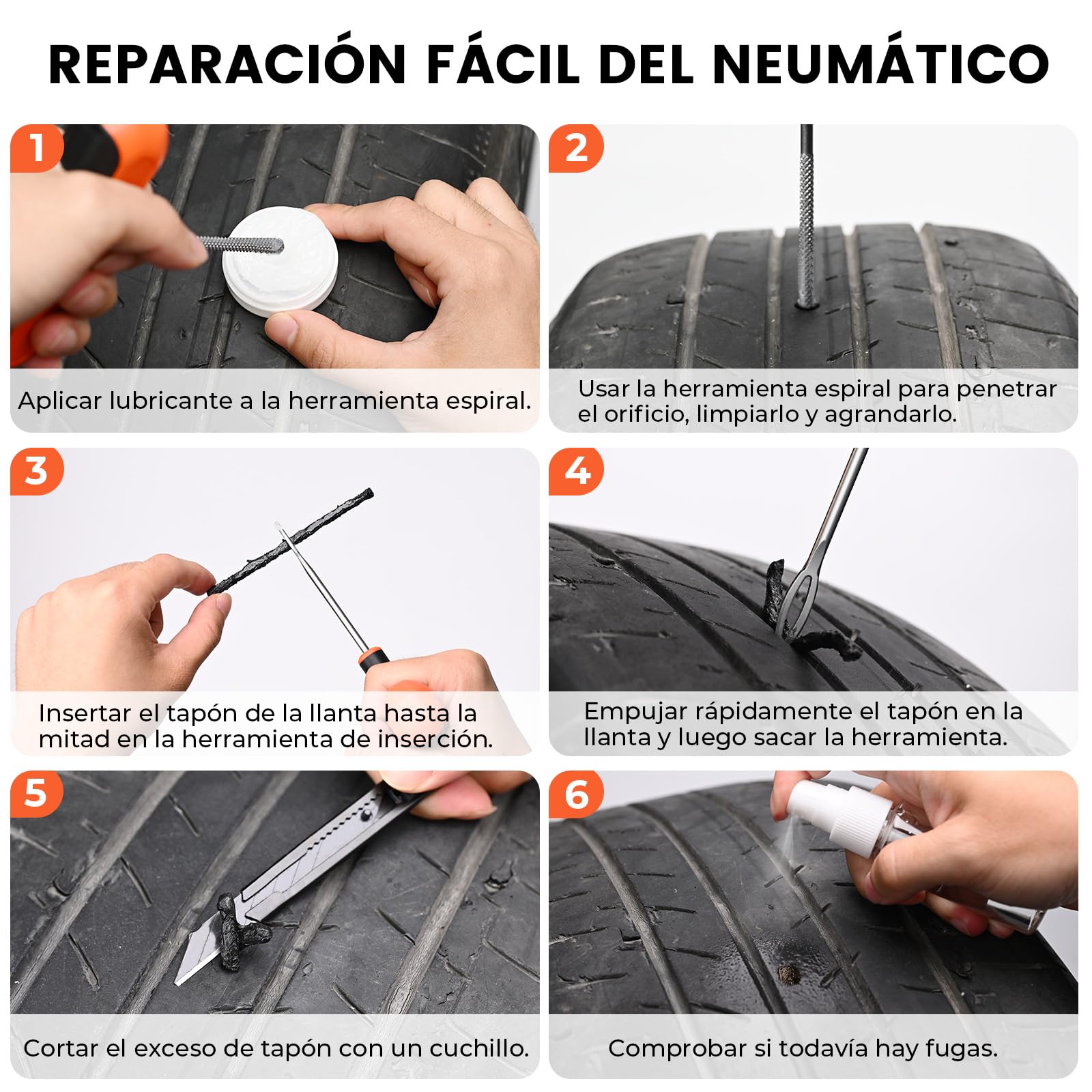 REPARACIÓN FÁCIL DEL NEUMÁTICO

1
Aplicar lubricante a la herramienta espiral.

2
Usar la herramienta espiral para penetrar el orificio, limpiarlo y agrandarlo.

3
Insertar el tapón de la llanta hasta la mitad en la herramienta de inserción.

4
Empujar rápidamente el tapón en la llanta y luego sacar la herramienta.

5
Cortar el exceso de tapón con un cuchillo.

6
Comprobar si todavía hay fugas.