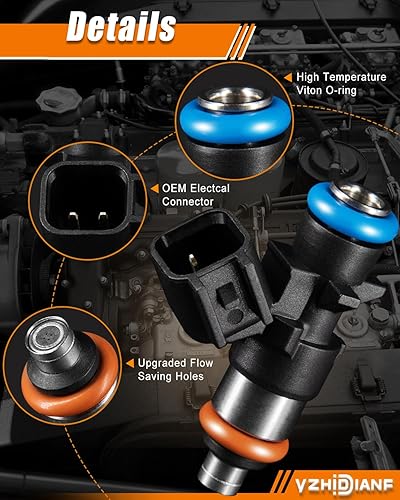 Details

High Temperature Viton O-ring

OEM Electcal Connector

Upgraded Flow Saving Holes

VZHIDIANF