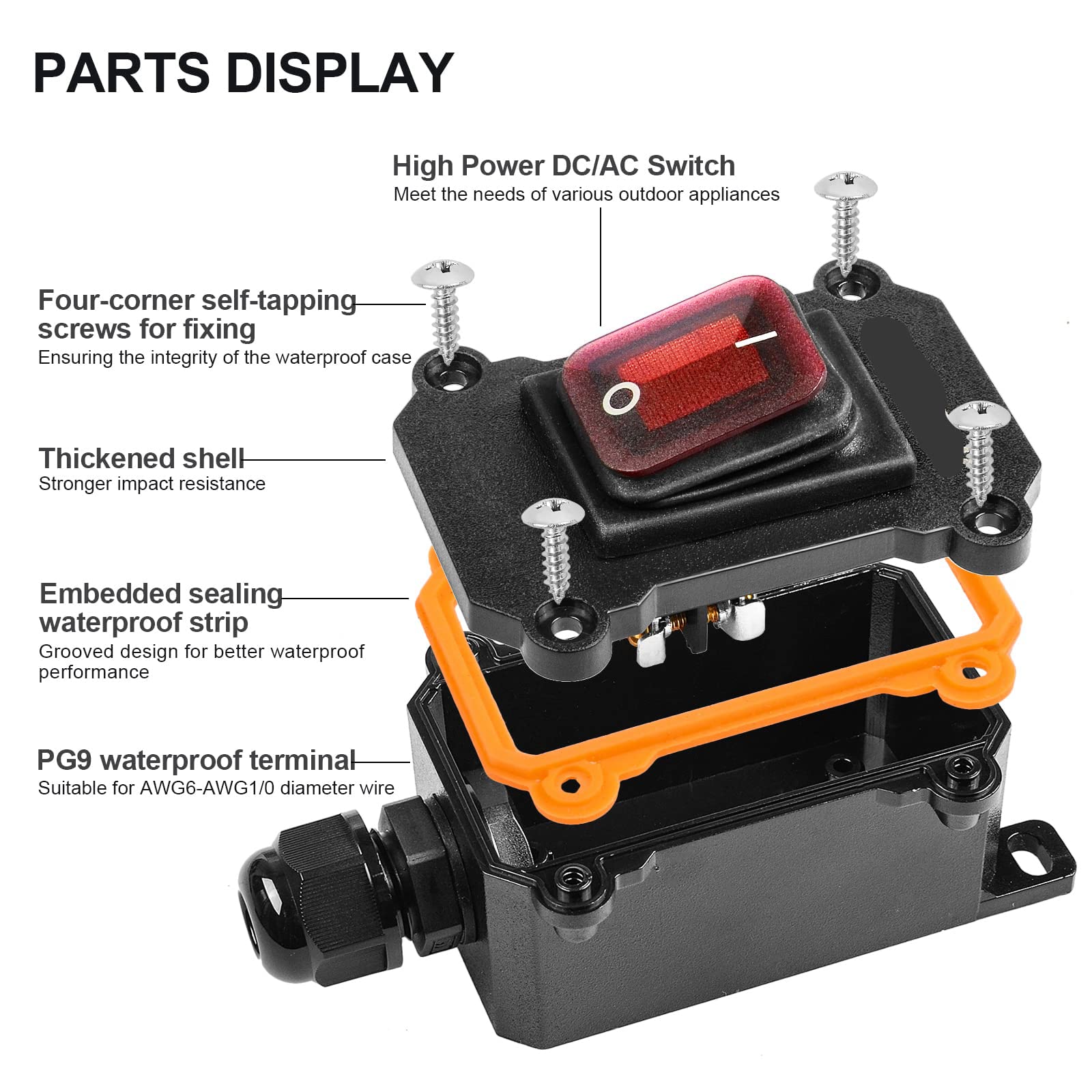 PARTS DISPLAY

High Power DC/AC Switch
Meet the needs of various outdoor appliances

Four-corner self-tapping screws for fixing
Ensuring the integrity of the waterproof case

Thickened shell
Stronger impact resistance

Embedded sealing waterproof strip
Grooved design for better waterproof performance

PG9 waterproof terminal
Suitable for AWG6-AWG1/0 diameter wire

O
I