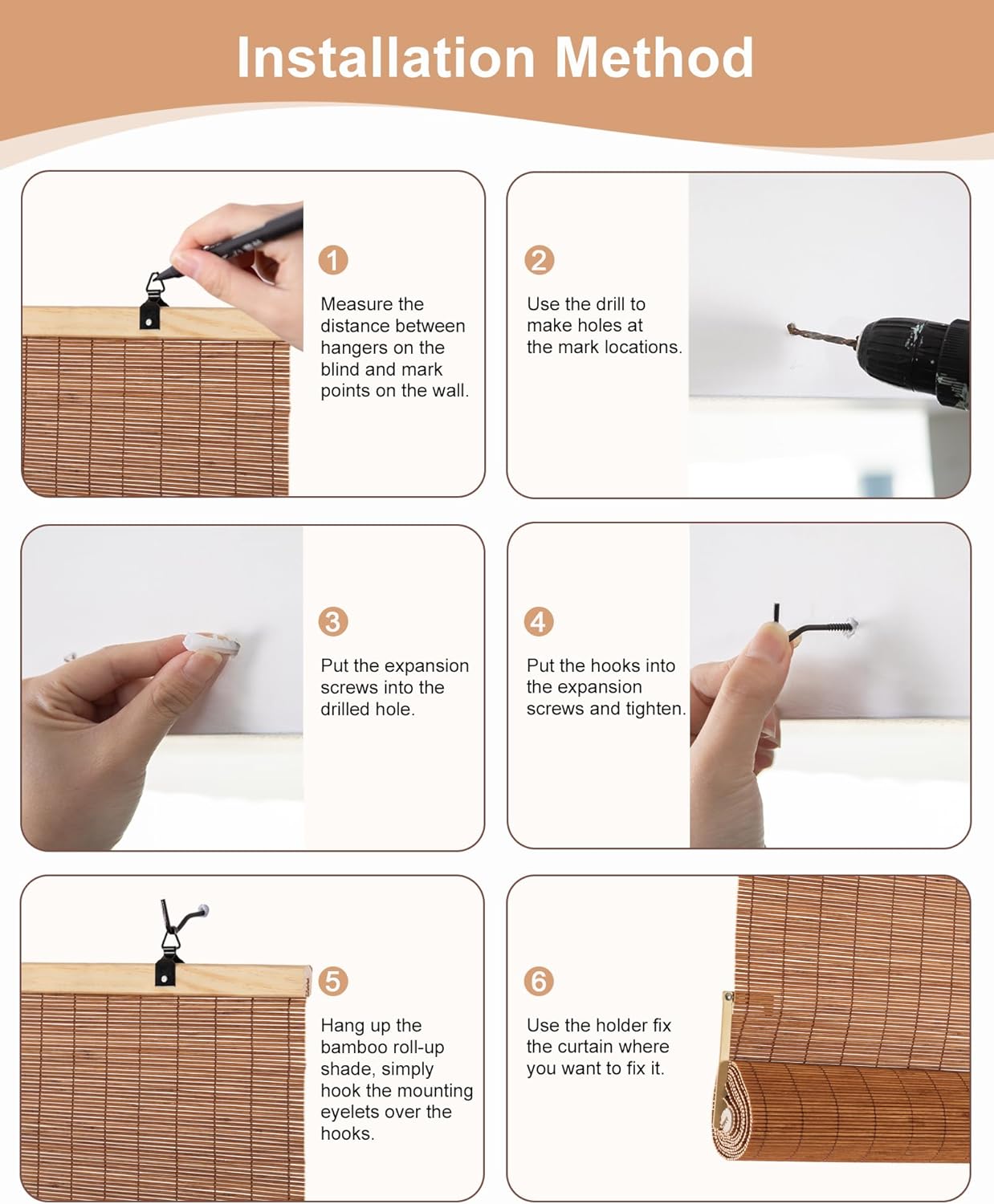 Installation Method

1

Measure the distance between hangers on the blind and mark points on the wall.

2

Use the drill to make holes at the mark locations.

3

Put the expansion screws into the drilled hole.

4

Put the hooks into the expansion screws and tighten.

5

Hang up the bamboo roll-up shade, simply hook the mounting eyelets over the hooks.

6

Use the holder fix the curtain where you want to fix it.