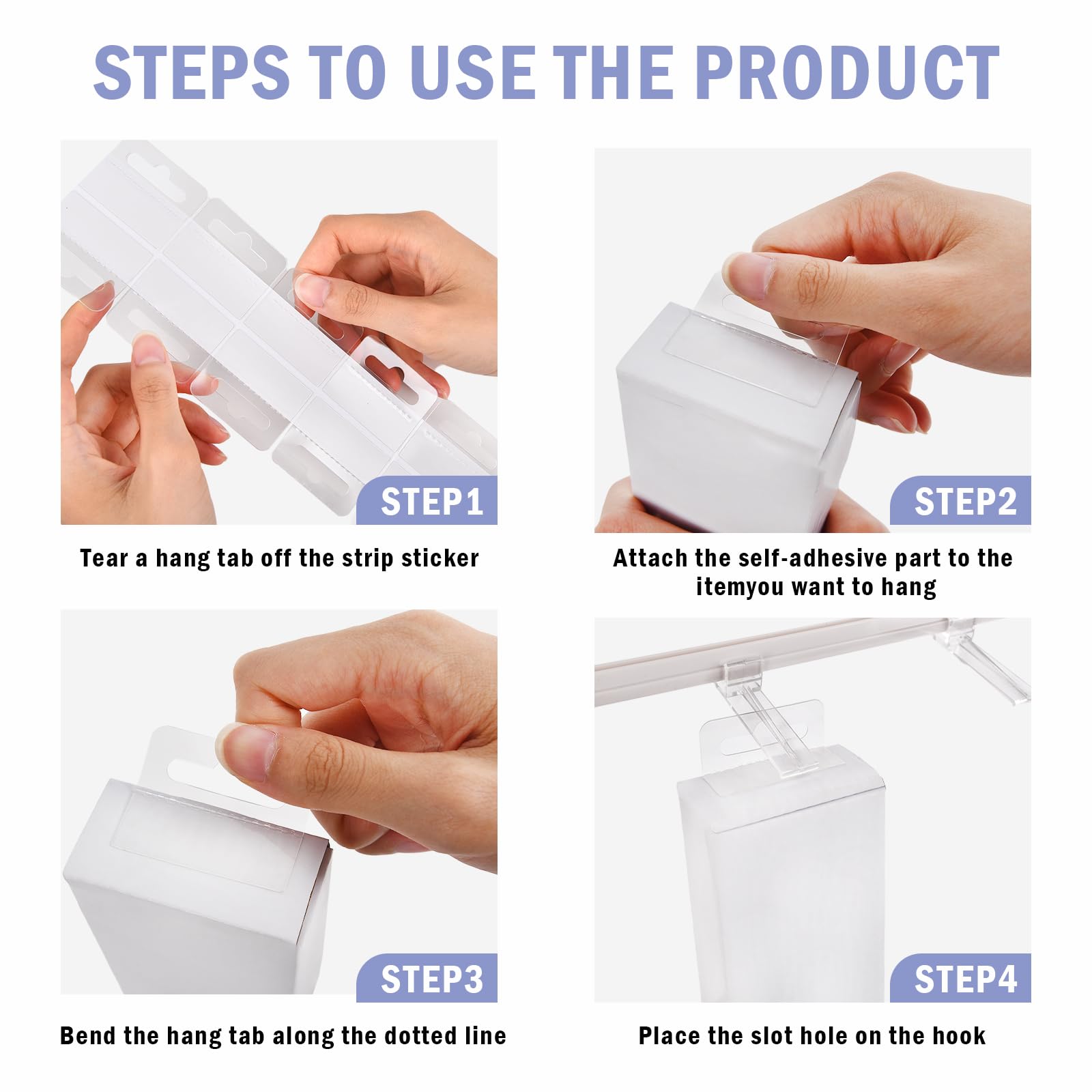 STEPS TO USE THE PRODUCT

STEP1

Tear a hang tab off the strip sticker

STEP2

Attach the self-adhesive part to the itemyou want to hang

STEP3

Bend the hang tab along the dotted line

STEP4

Place the slot hole on the hook