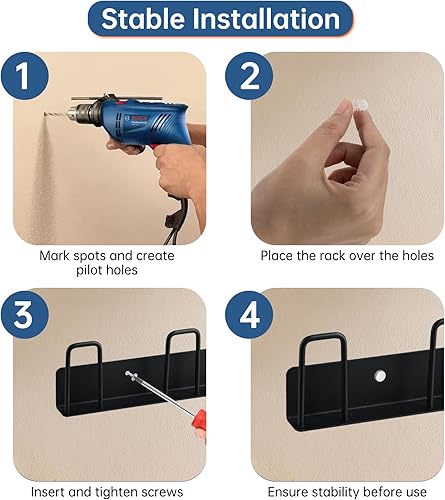 Stable Installation

1

BOSCH

Mark spots and create pilot holes

2

Place the rack over the holes

3

Insert and tighten screws

4

Ensure stability before use