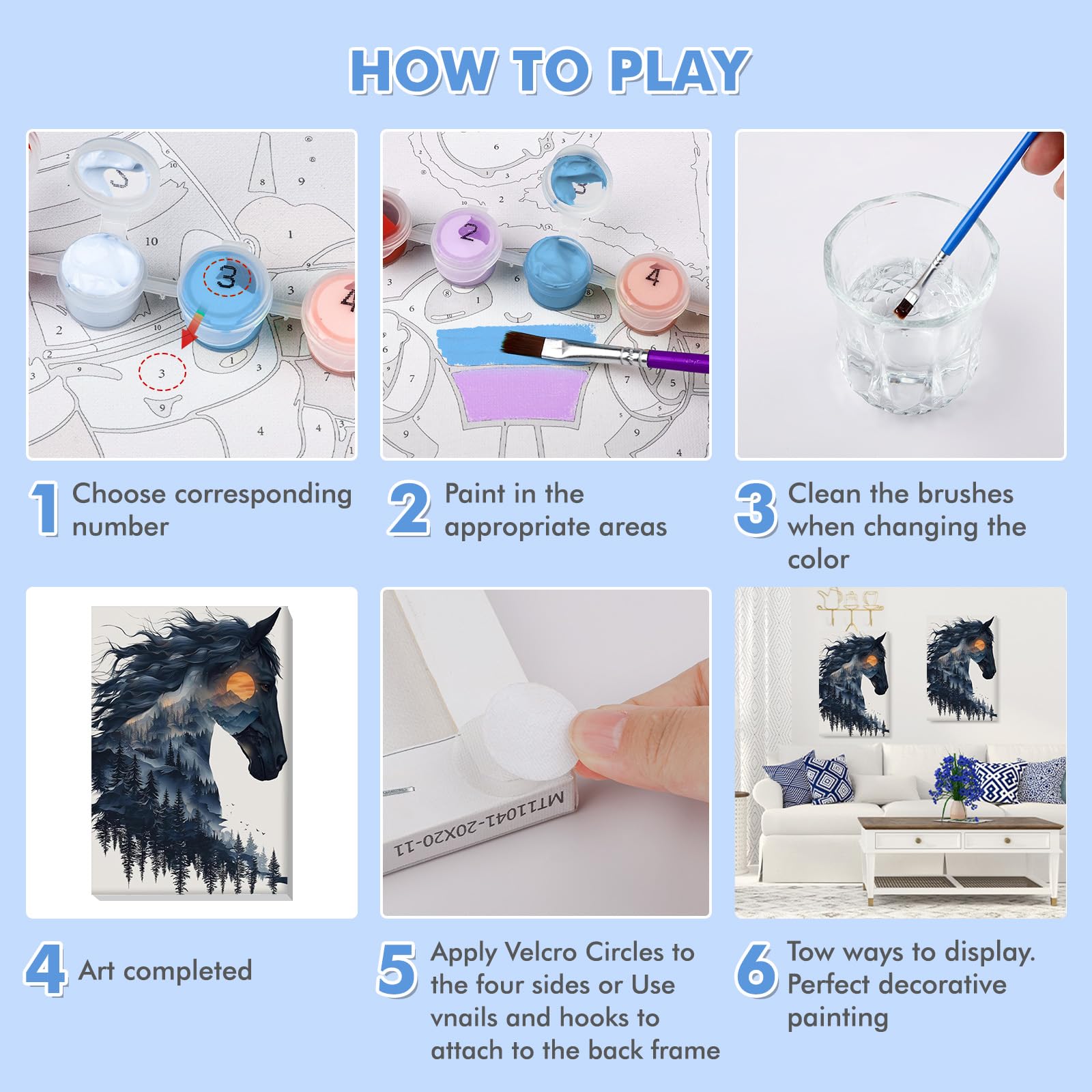 HOW TO PLAY

1 Choose corresponding number

2 Paint in the appropriate areas

3 Clean the brushes when changing the color

MT11041-20X20-11

4 Art completed

5 Apply Velcro Circles to the four sides or Use vnails and hooks to attach to the back frame

6 Tow ways to display. Perfect decorative painting