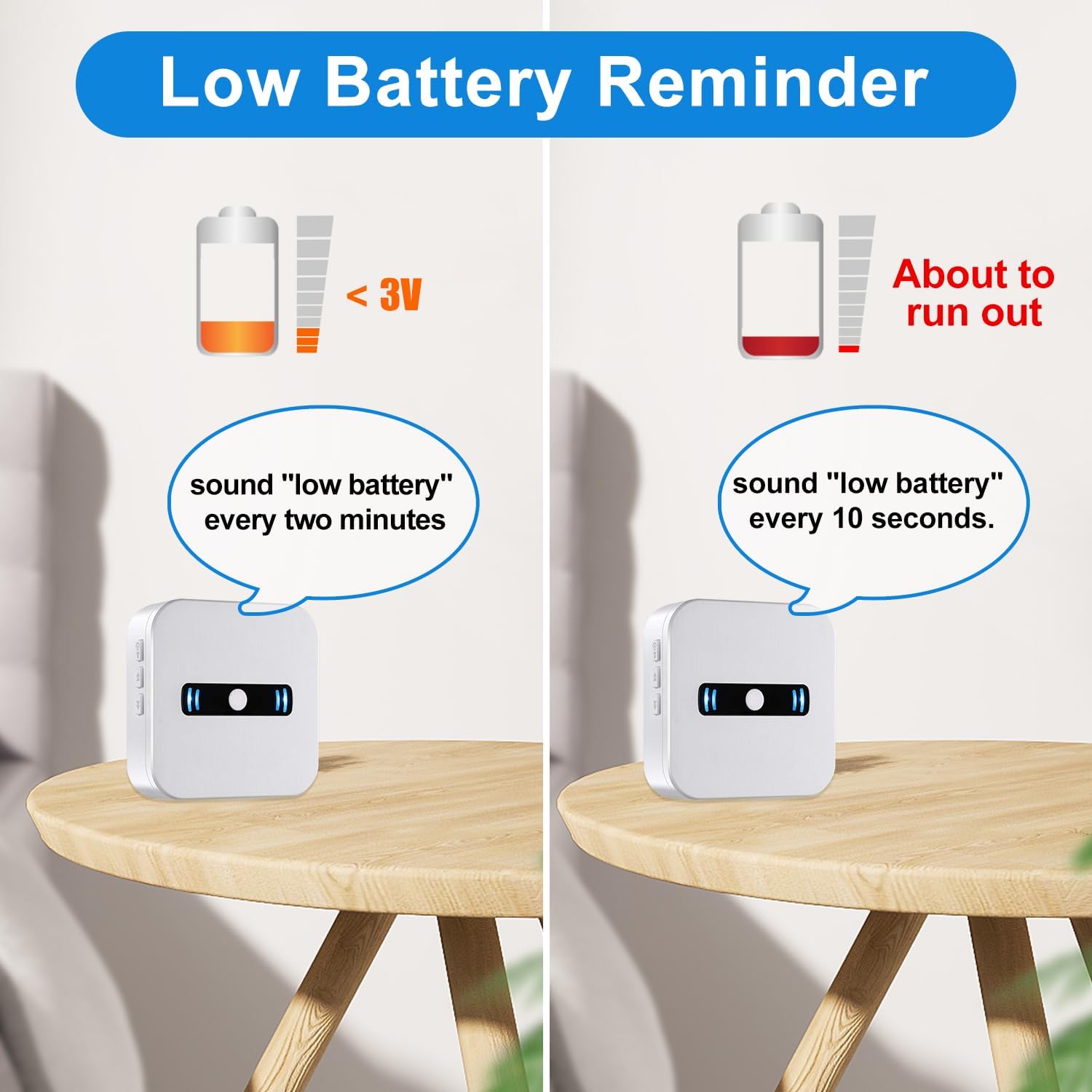 Low Battery Reminder

< 3V

sound "low battery" every two minutes

About to run out

sound "low battery" every 10 seconds.