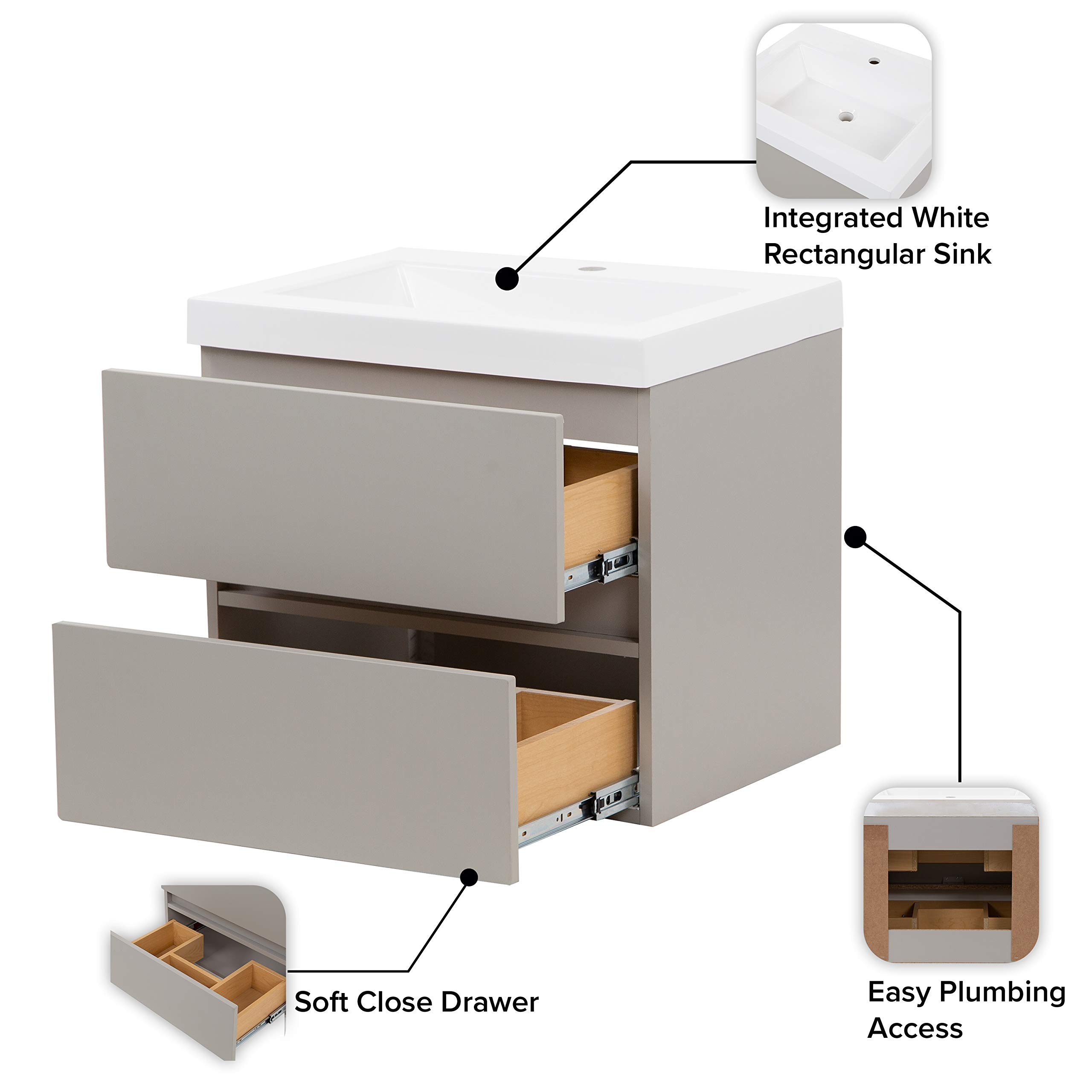 Integrated White Rectangular Sink

Soft Close Drawer

Easy Plumbing Access