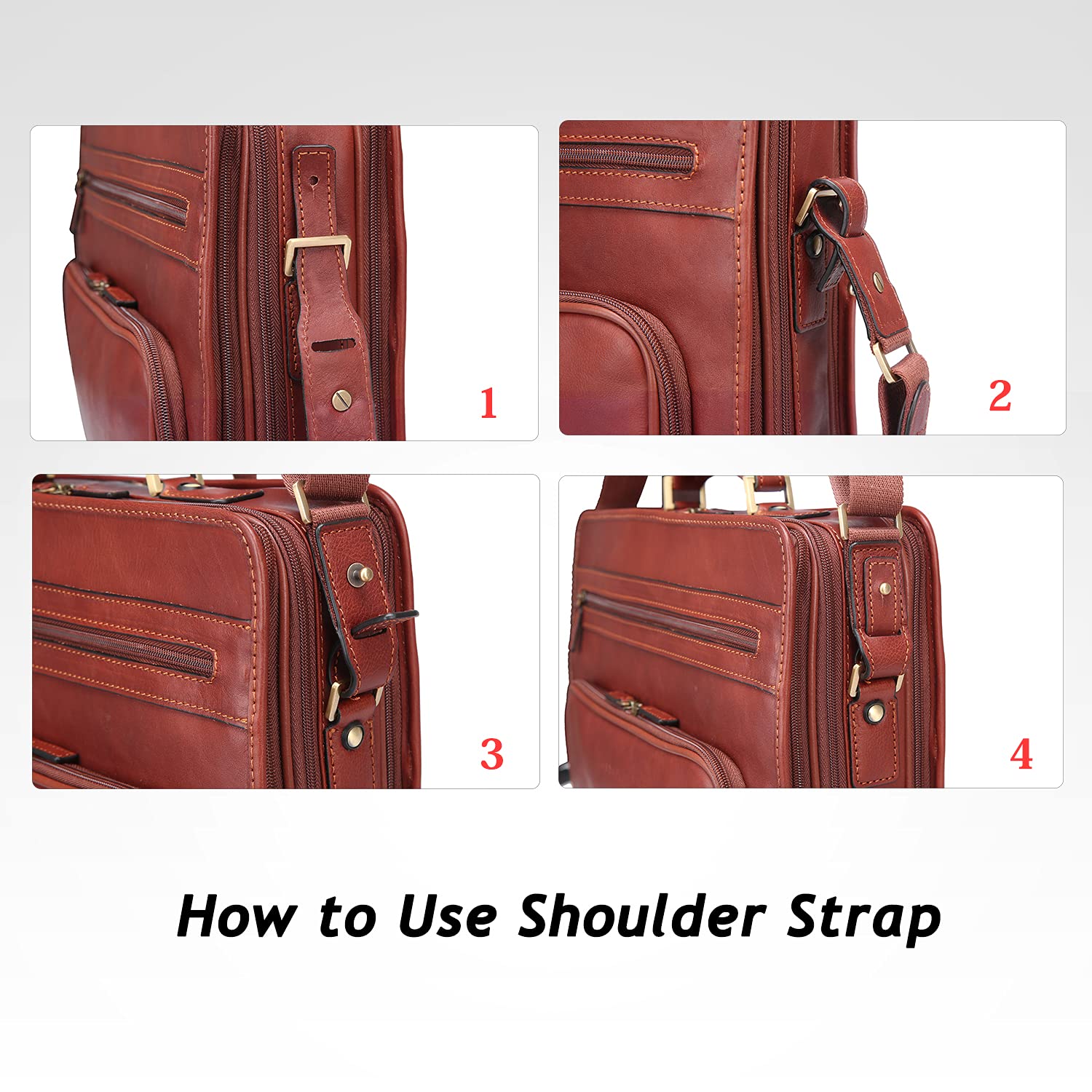 1

2

3

4

How to Use Shoulder Strap