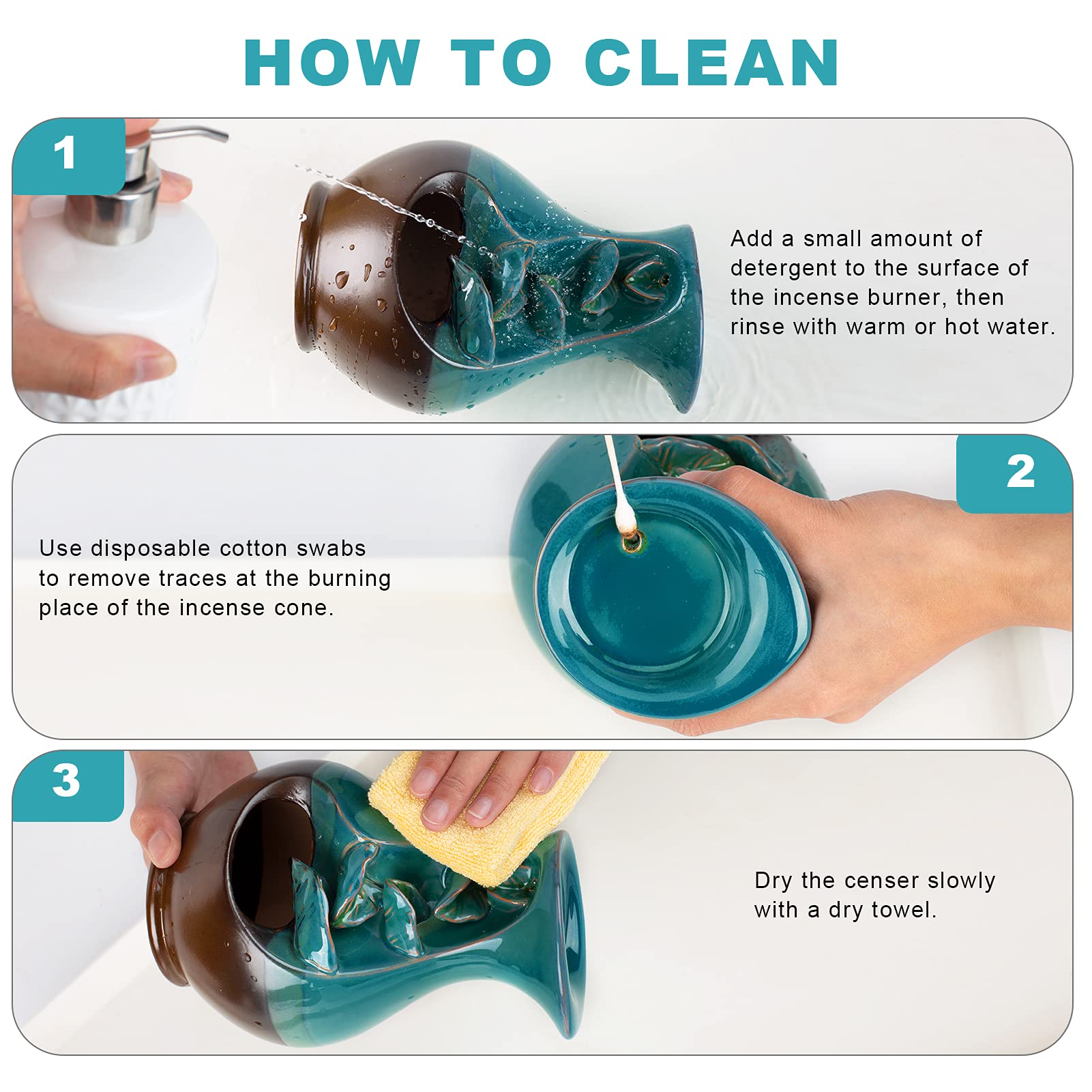 HOW TO CLEAN

1

Add a small amount of detergent to the surface of the incense burner, then rinse with warm or hot water.

2

Use disposable cotton swabs to remove traces at the burning place of the incense cone.

3

Dry the censer slowly with a dry towel.