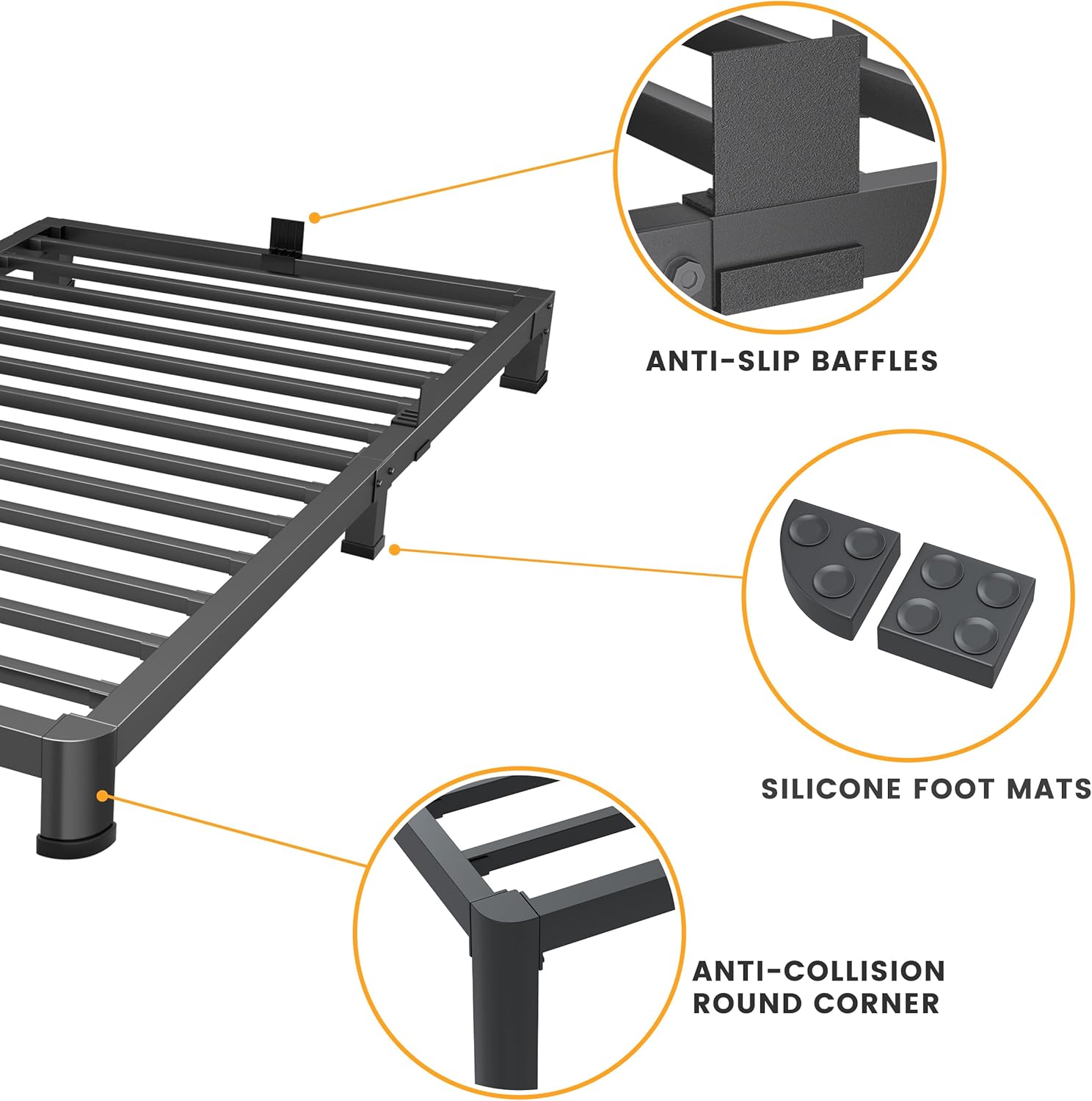 ANTI-SLIP BAFFLES

SILICONE FOOT MATS

ANTI-COLLISION ROUND CORNER