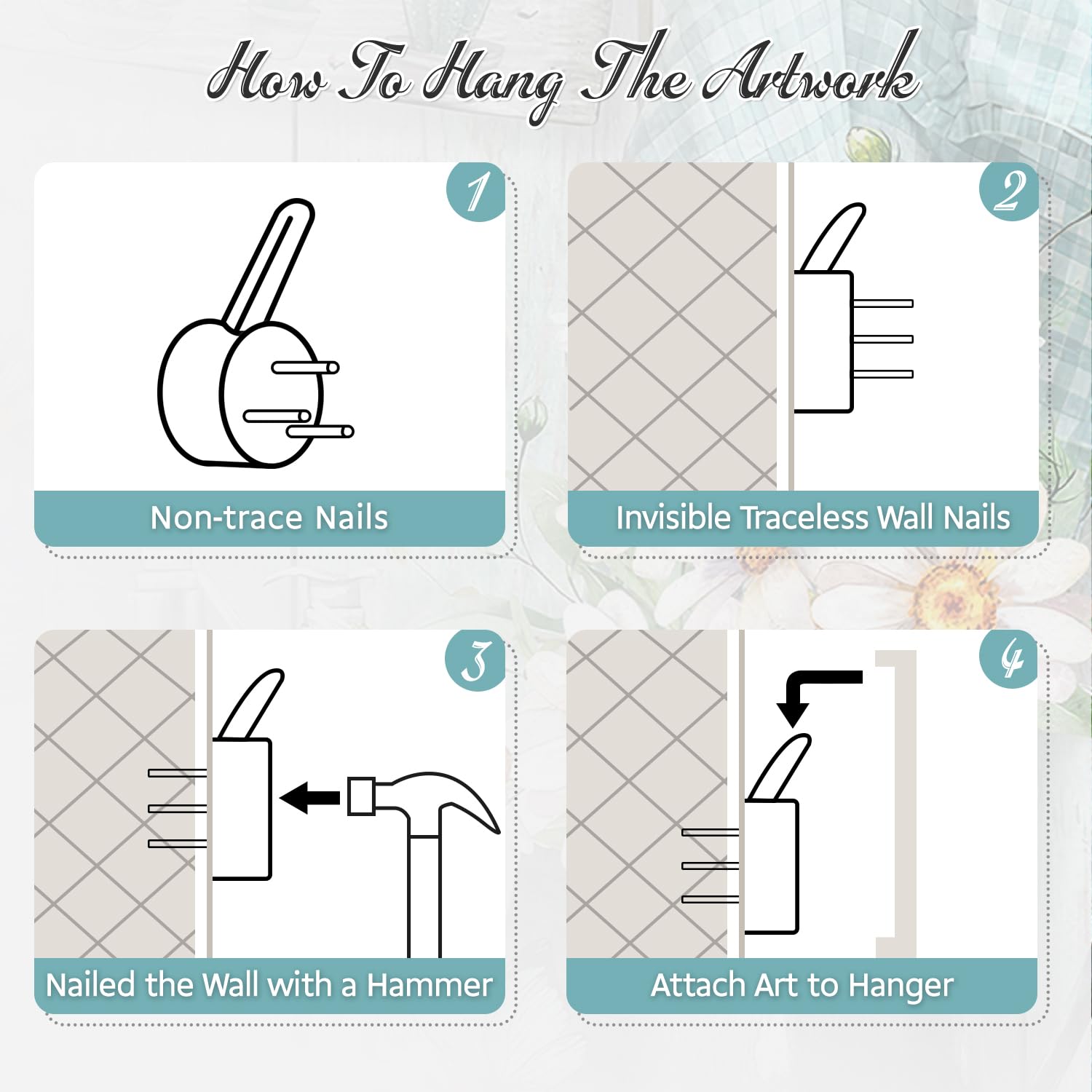 How To Hang The Artwork

1

Non-trace Nails

2

Invisible Traceless Wall Nails

3

Nailed the Wall with a Hammer

4

Attach Art to Hanger