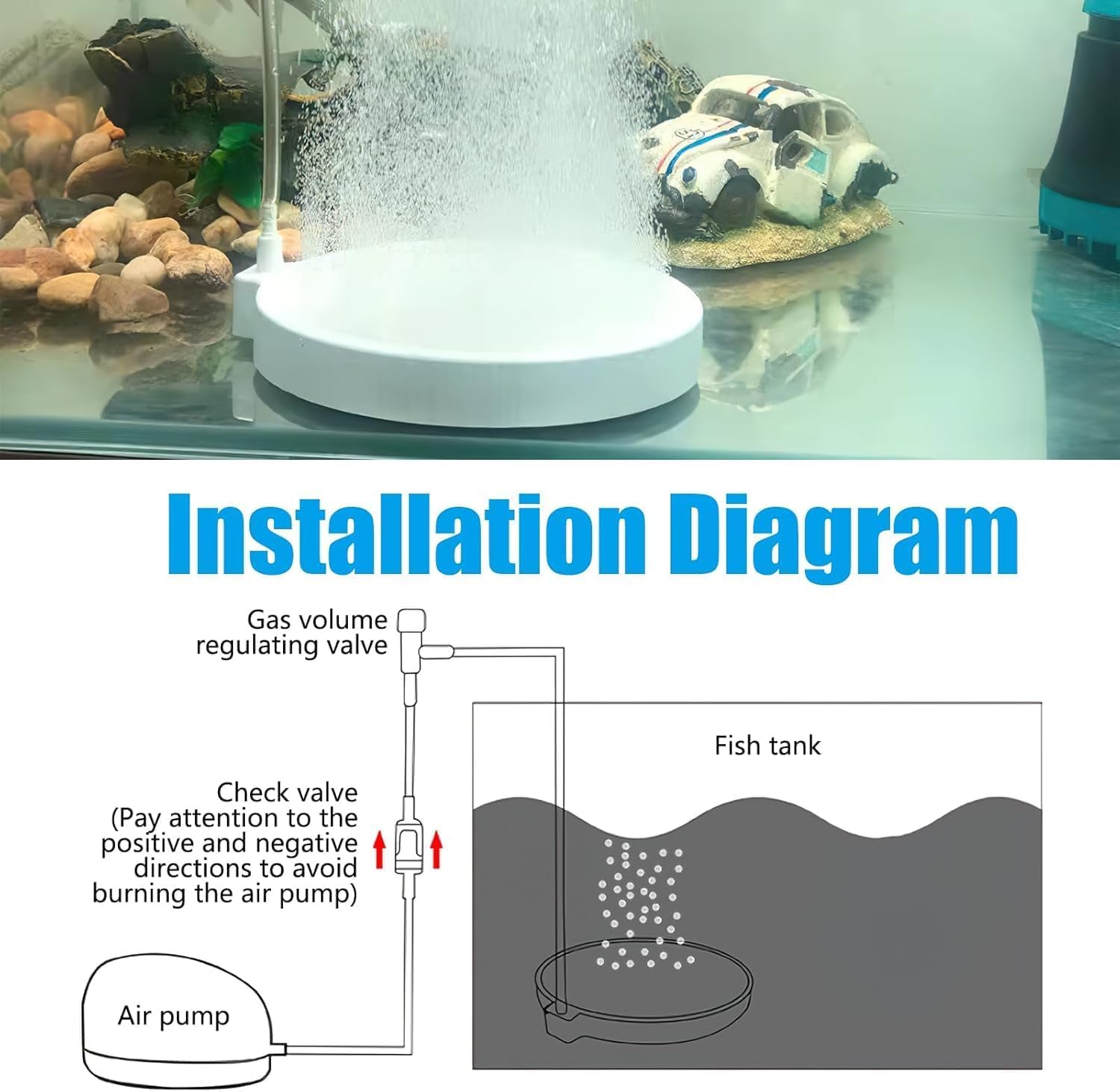 Installation Diagram

Gas volume regulating valve

Fish tank

Check valve (Pay attention to the positive and negative directions to avoid burning the air pump)

Air pump