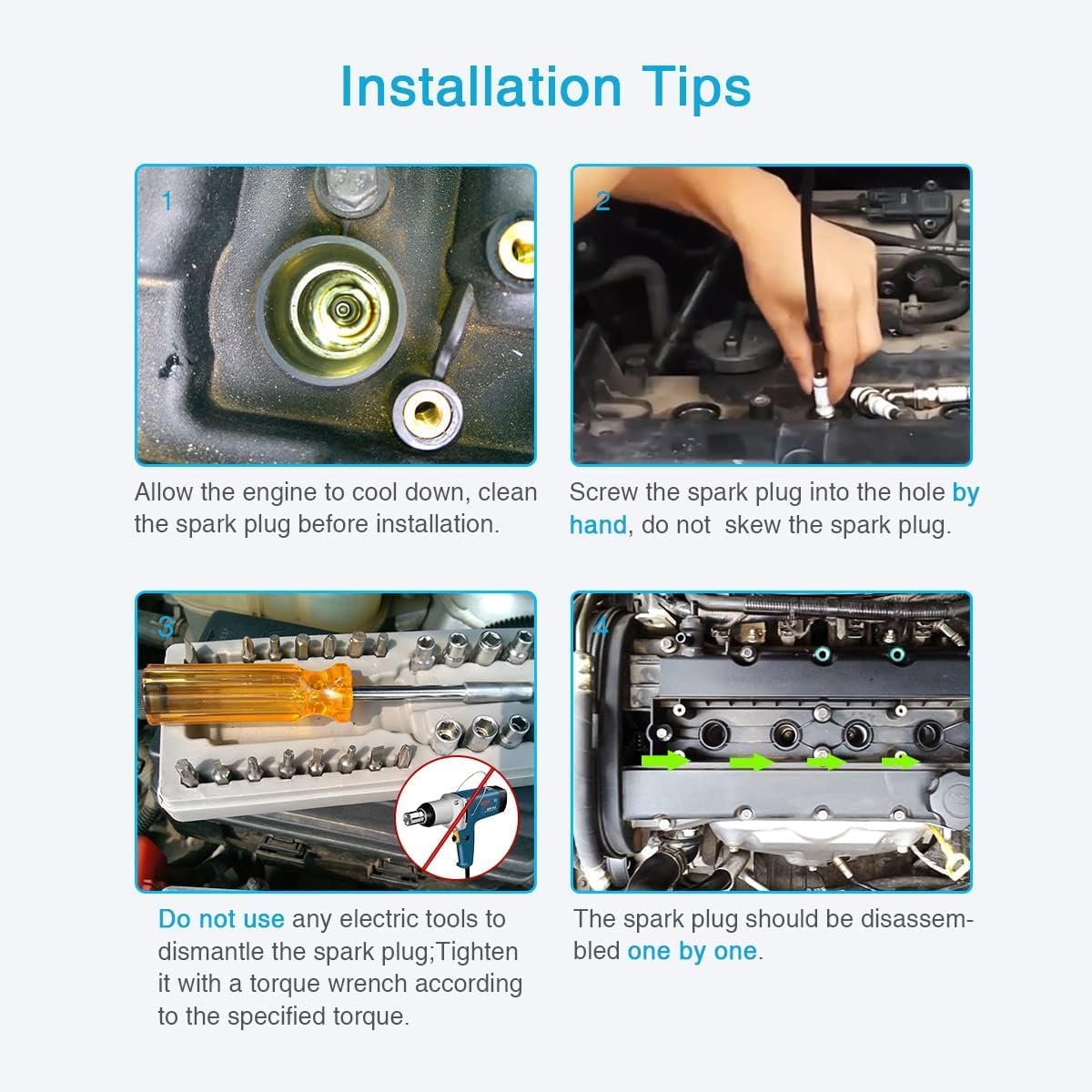 Installation Tips

1

Allow the engine to cool down, clean the spark plug before installation.

2

Screw the spark plug into the hole by hand, do not skew the spark plug.

3

Do not use any electric tools to dismantle the spark plug;Tighten it with a torque wrench according to the specified torque.

4

The spark plug should be disassembled one by one.