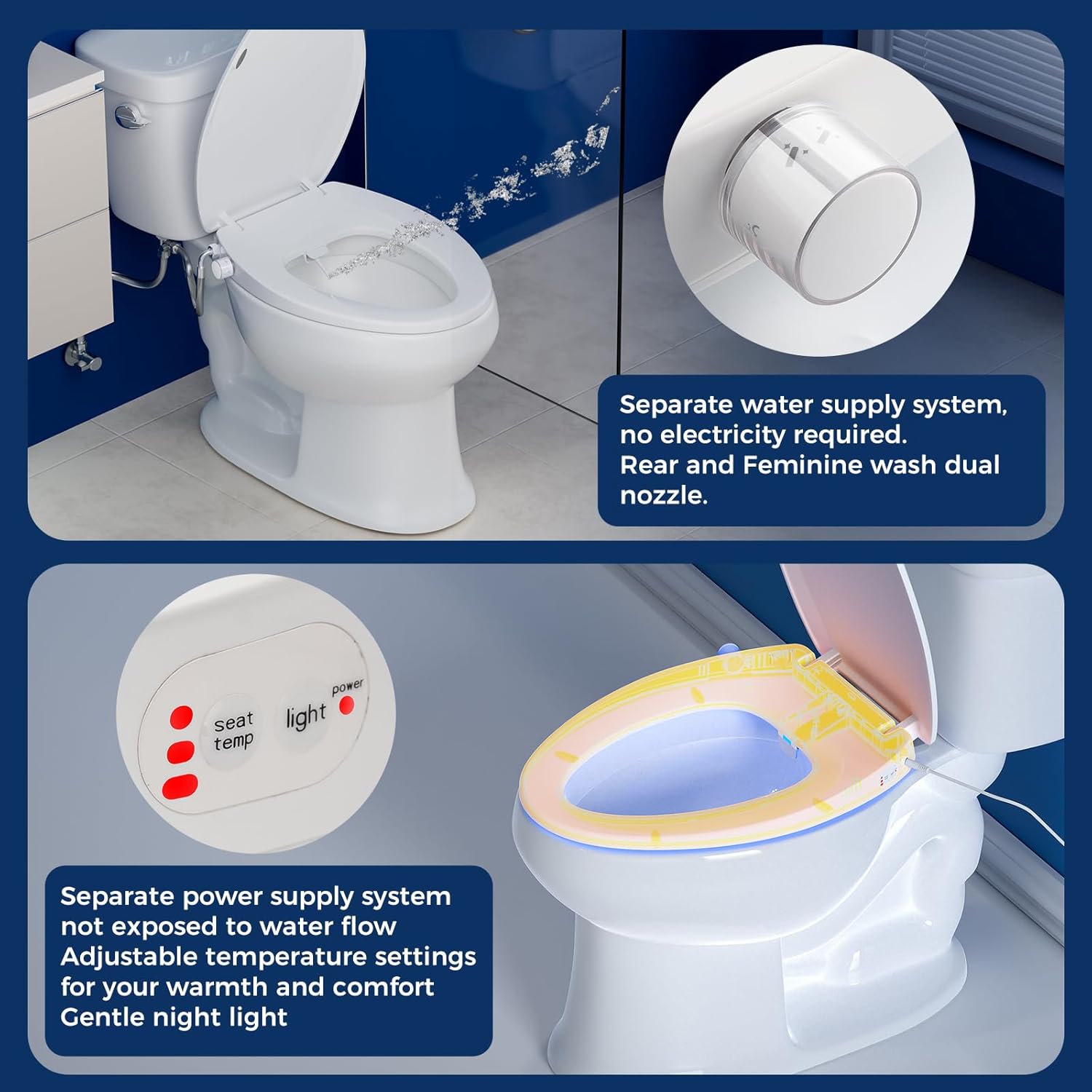 Separate water supply system, no electricity required.
Rear and Feminine wash dual nozzle.

seat temp

light

power

Separate power supply system not exposed to water flow
Adjustable temperature settings for your warmth and comfort
Gentle night light