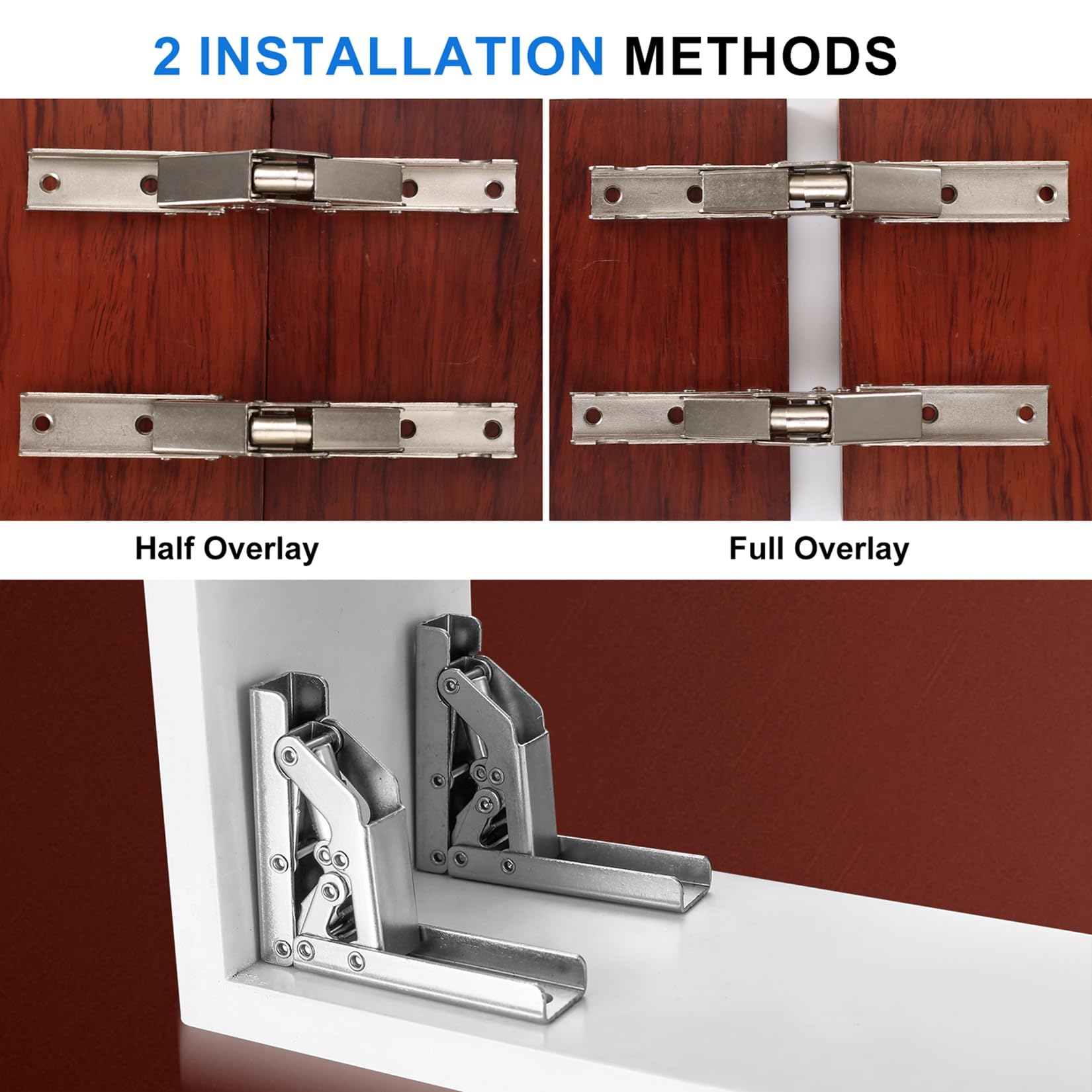 2 INSTALLATION METHODS

Half Overlay

Full Overlay