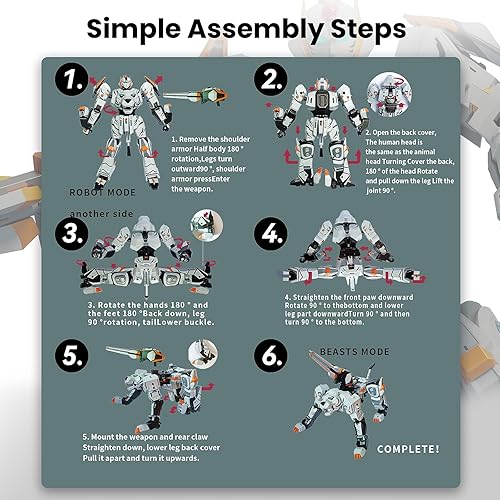 Simple Assembly Steps

1.

1. Remove the shoulder armor Half body 180 ° rotation,Legs turn outward90 °, shoulder armor pressEnter the weapon.

ROBOT MODE

2.

2. Open the back cover, The human head is the same as the animal head Turning Cover the back, 180 ° of the head Rotate and pull down the leg Lift the joint 90 °.

another side

3.

3. Rotate the hands 180 ° and the feet 180 °Back down, leg 90 °rotation, tailLower buckle.

4.

4. Straighten the front paw downward Rotate 90 ° to thebottom and lower leg part downwardTurn 90 ° and then turn 90 ° to the bottom.

5.

5. Mount the weapon and rear claw Straighten down, lower leg back cover Pull it apart and turn it upwards.

6.

BEASTS MODE

COMPLETE!