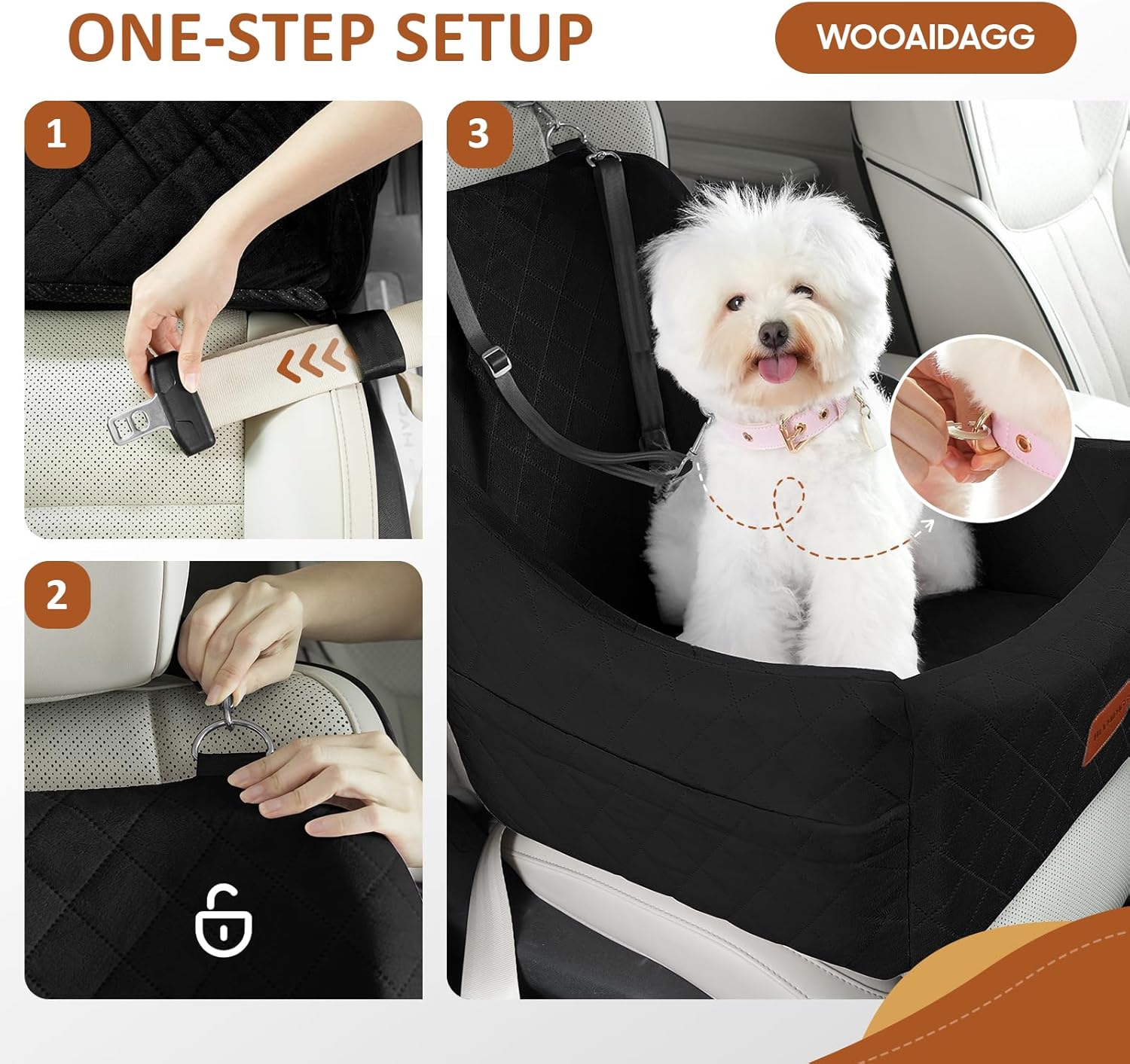 ONE-STEP SETUP

WOOAIDAGG

1

2

3