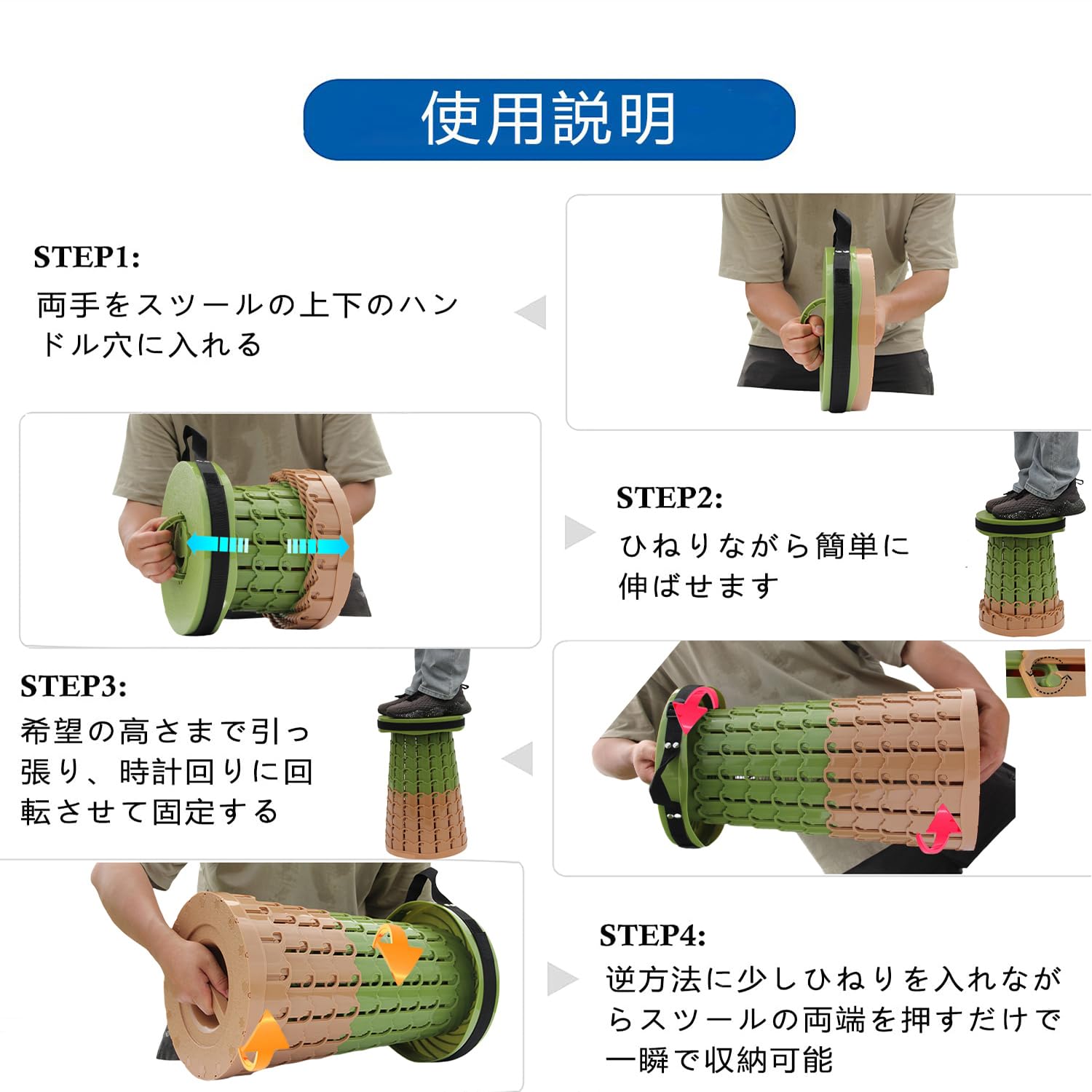 使用説明

STEP1:
両手をスツールの上下のハンドル穴に入れる

STEP2:
ひねりながら簡単に伸ばせます

STEP3:
希望の高さまで引っ張り、時計回りに回転させて固定する

STEP4:
逆方法に少しひねりを入れながらスツールの両端を押すだけで一瞬で収納可能