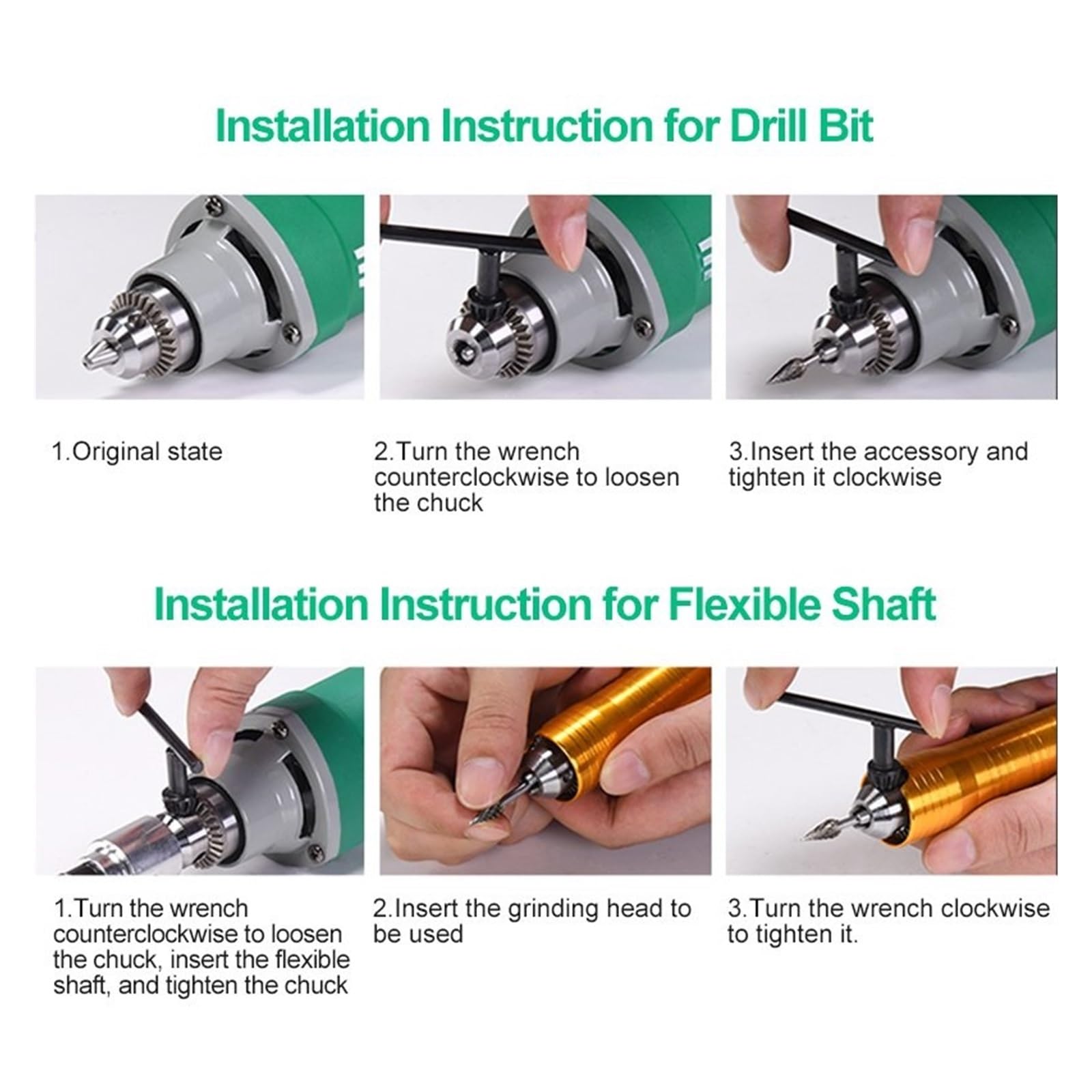 Installation Instruction for Drill Bit

1.Original state

2.Turn the wrench counterclockwise to loosen the chuck

3.Insert the accessory and tighten it clockwise

Installation Instruction for Flexible Shaft

1.Turn the wrench counterclockwise to loosen the chuck, insert the flexible shaft, and tighten the chuck

2.Insert the grinding head to be used

3.Turn the wrench clockwise to tighten it.