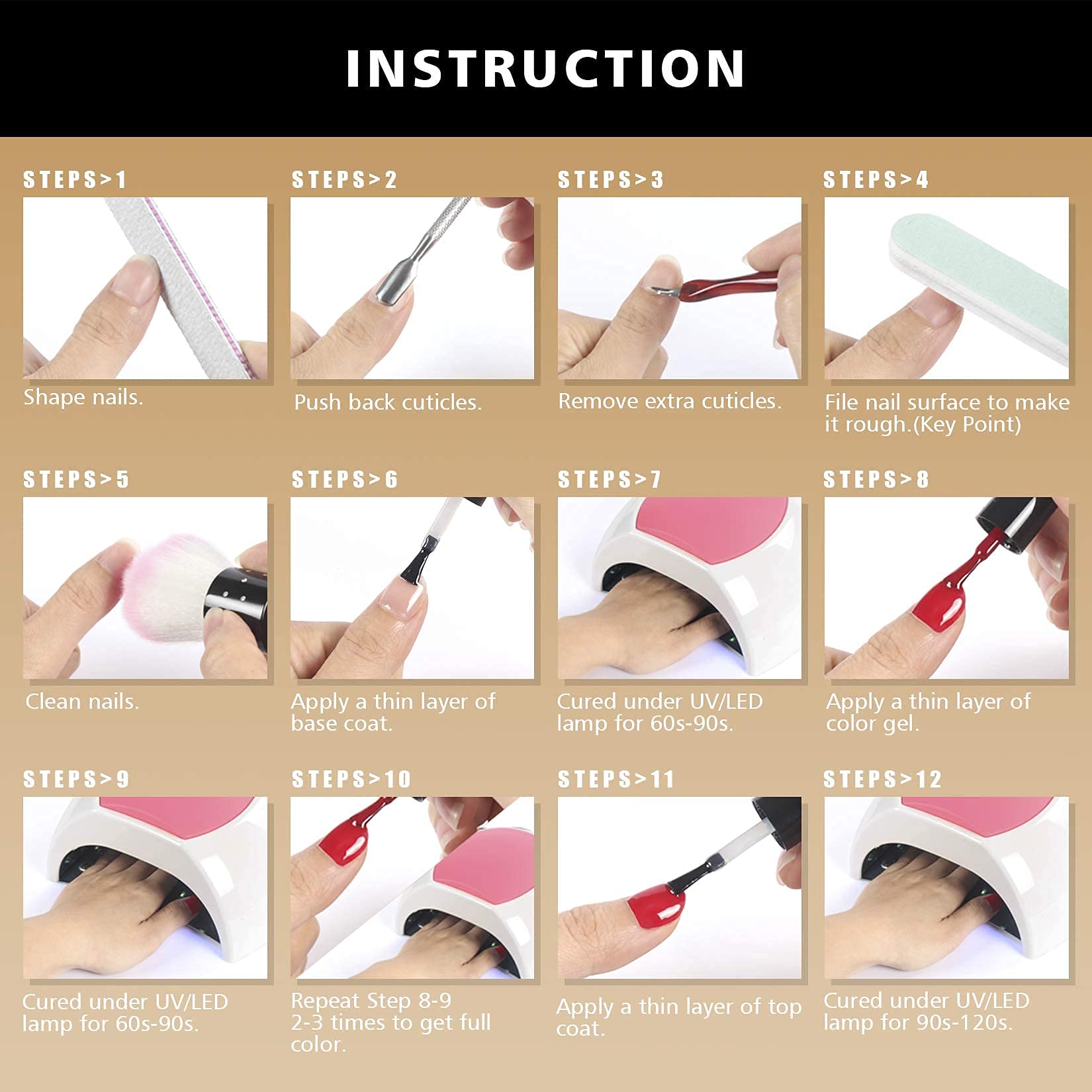 INSTRUCTION

STEPS>1
Shape nails.

STEPS>2
Push back cuticles.

STEPS>3
Remove extra cuticles.

STEPS>4
File nail surface to make it rough.(Key Point)

STEPS>5
Clean nails.

STEPS>6
Apply a thin layer of base coat.

STEPS>7
Cured under UV/LED lamp for 60s-90s.

STEPS>8
Apply a thin layer of color gel.

STEPS>9
Cured under UV/LED lamp for 60s-90s.

STEPS>10
Repeat Step 8-9 2-3 times to get full color.

STEPS>11
Apply a thin layer of top coat.

STEPS>12
Cured under UV/LED lamp for 90s-120s.