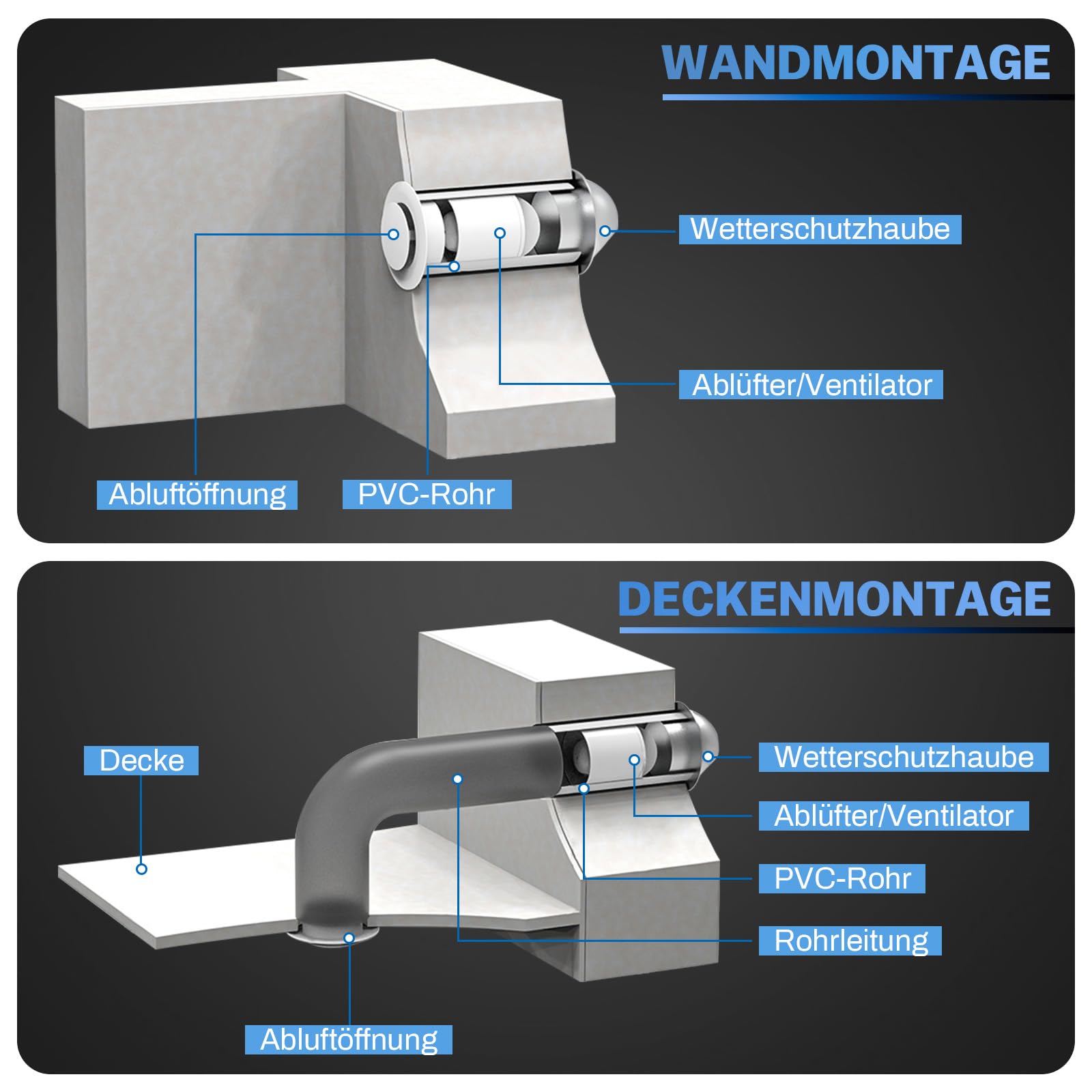 WANDMONTAGE

Wetterschutzhaube

Ablüfter/Ventilator

Abluftöffnung

PVC-Rohr

DECKENMONTAGE

Decke

Wetterschutzhaube

Ablüfter/Ventilator

PVC-Rohr

Rohrleitung

Abluftöffnung