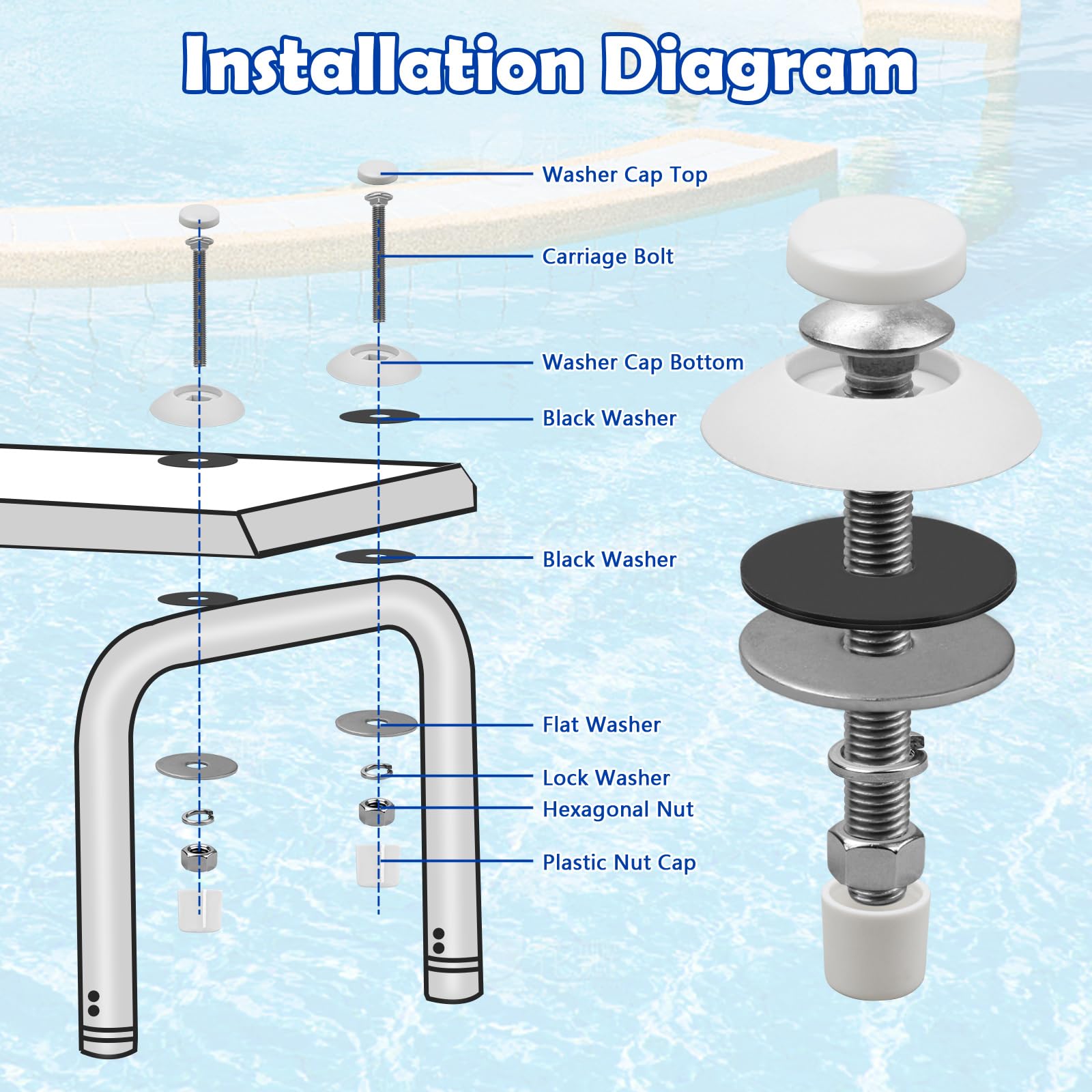 Installation Diagram

Washer Cap Top

Carriage Bolt

Washer Cap Bottom

Black Washer

Black Washer

Flat Washer

Lock Washer

Hexagonal Nut

Plastic Nut Cap