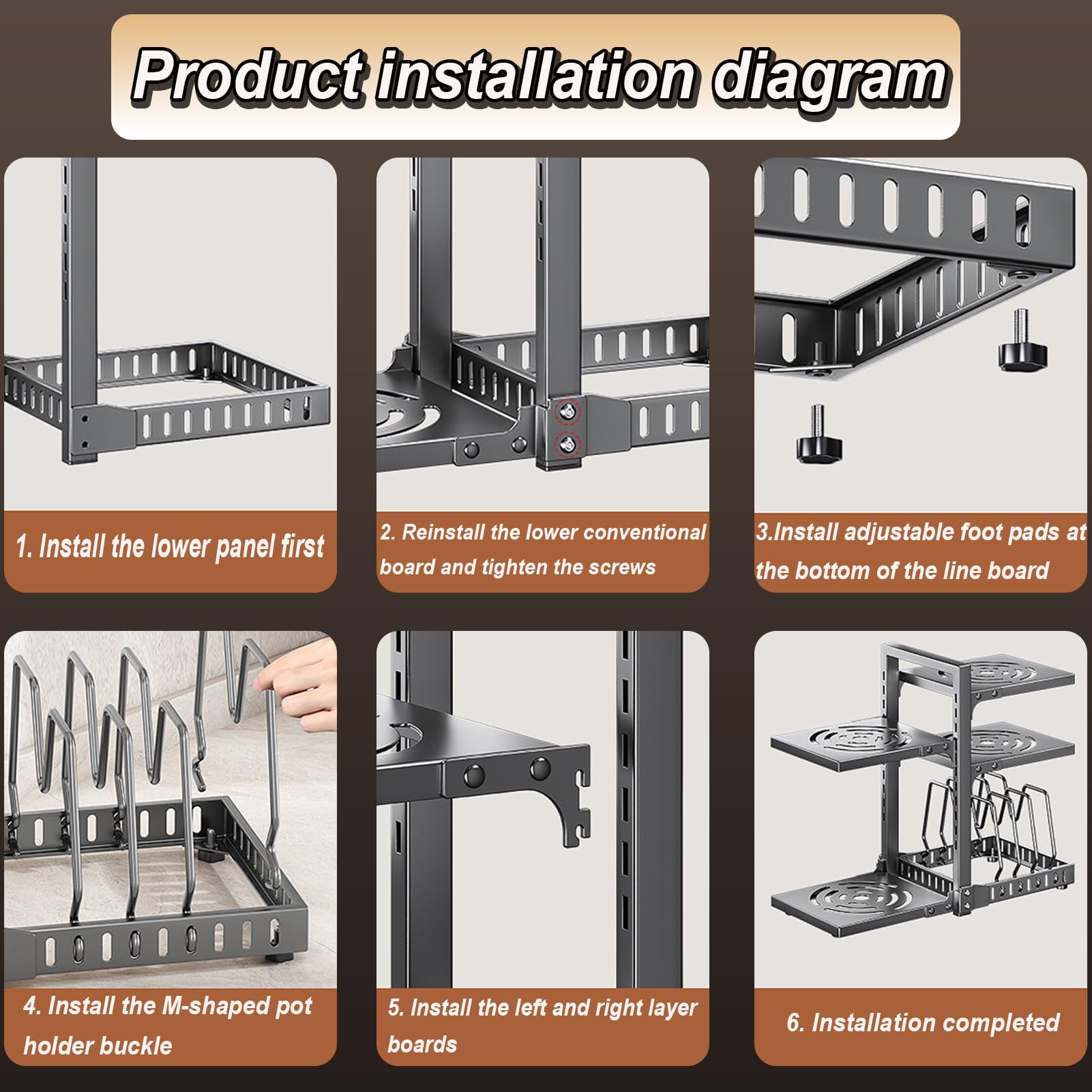 Product installation diagram

1. Install the lower panel first

2. Reinstall the lower conventional board and tighten the screws

3.Install adjustable foot pads at the bottom of the line board

4. Install the M-shaped pot holder buckle

5. Install the left and right layer boards

6. Installation completed