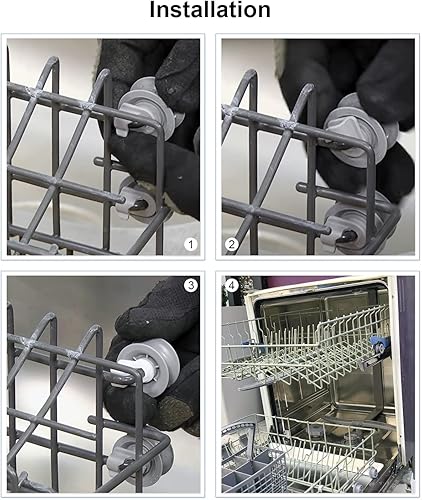 Installation

1

2

3

4