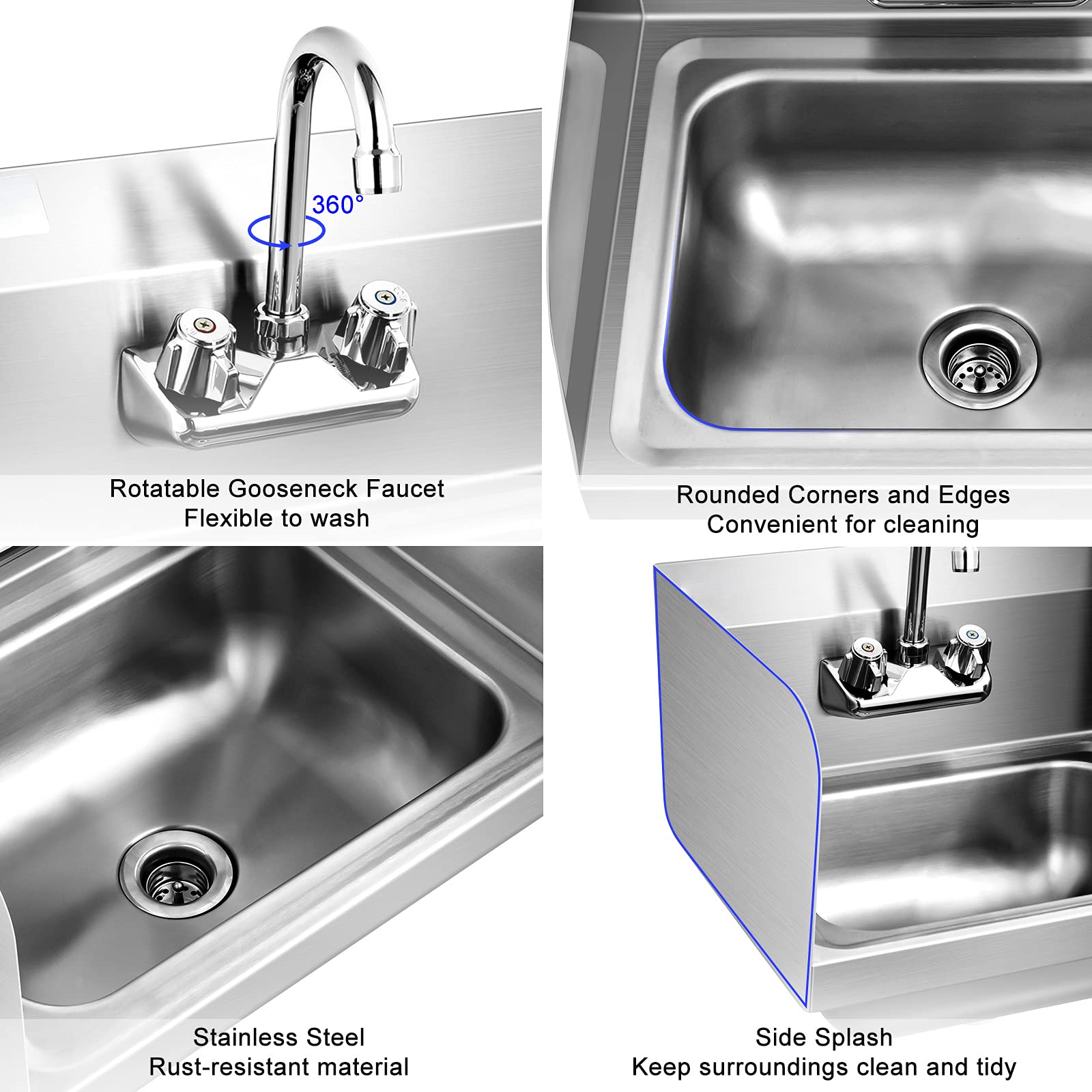 360°

Rotatable Gooseneck Faucet
Flexible to wash

Rounded Corners and Edges
Convenient for cleaning

Stainless Steel
Rust-resistant material

Side Splash
Keep surroundings clean and tidy