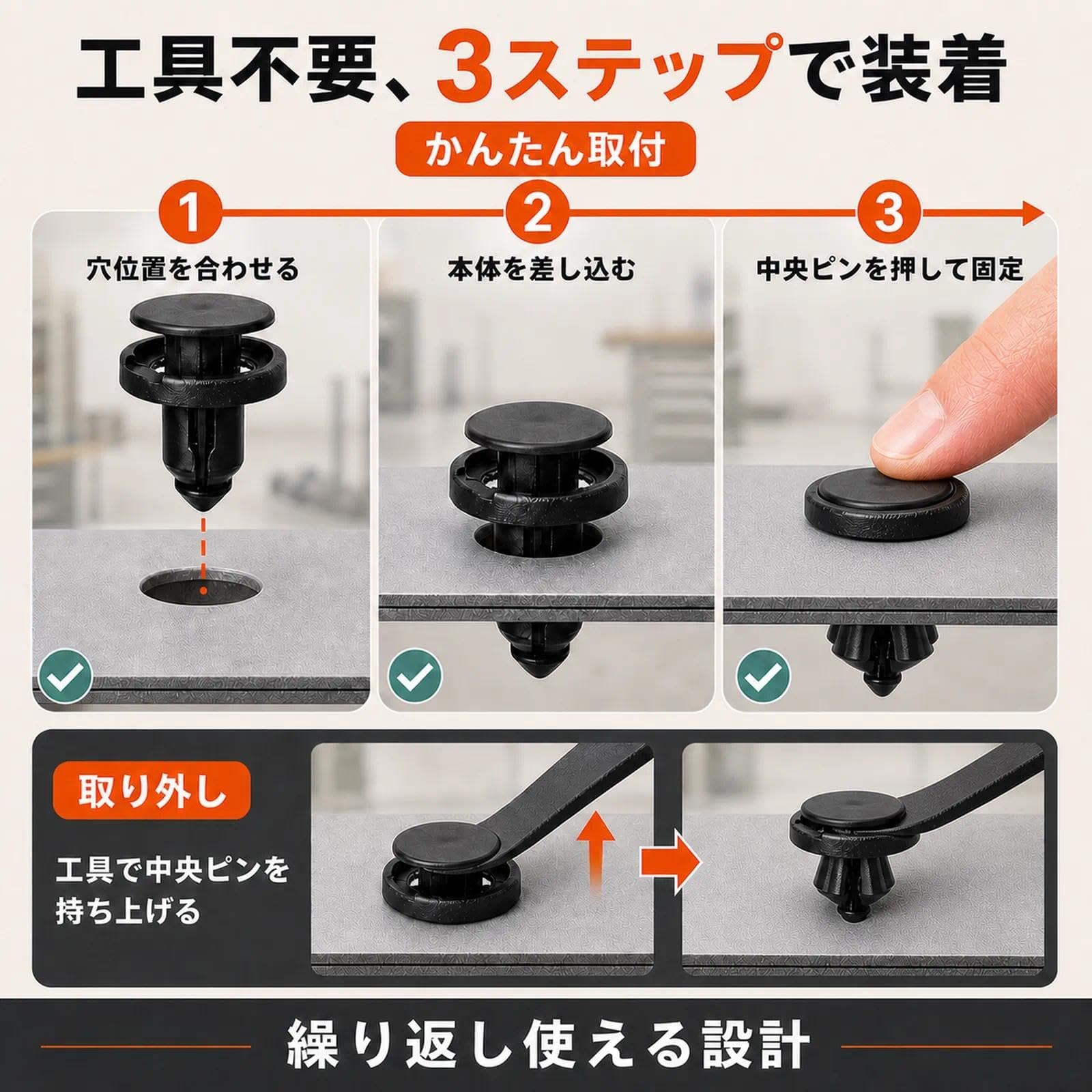 工具不要、3ステップで装着

かんたん取付

1
穴位置を合わせる

2
本体を差し込む

3
中央ピンを押して固定

取り外し

工具で中央ピンを持ち上げる

繰り返し使える設計