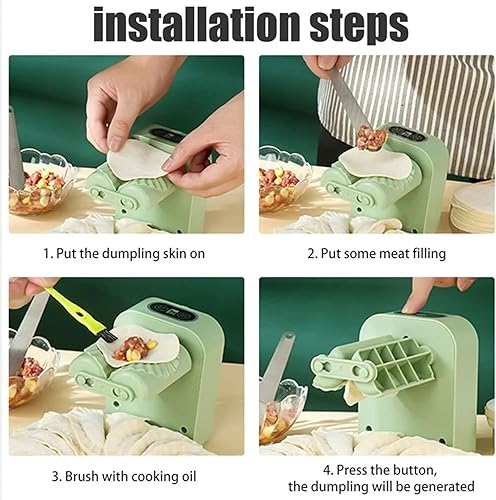 installation steps

1. Put the dumpling skin on

2. Put some meat filling

3. Brush with cooking oil

4. Press the button, the dumpling will be generated