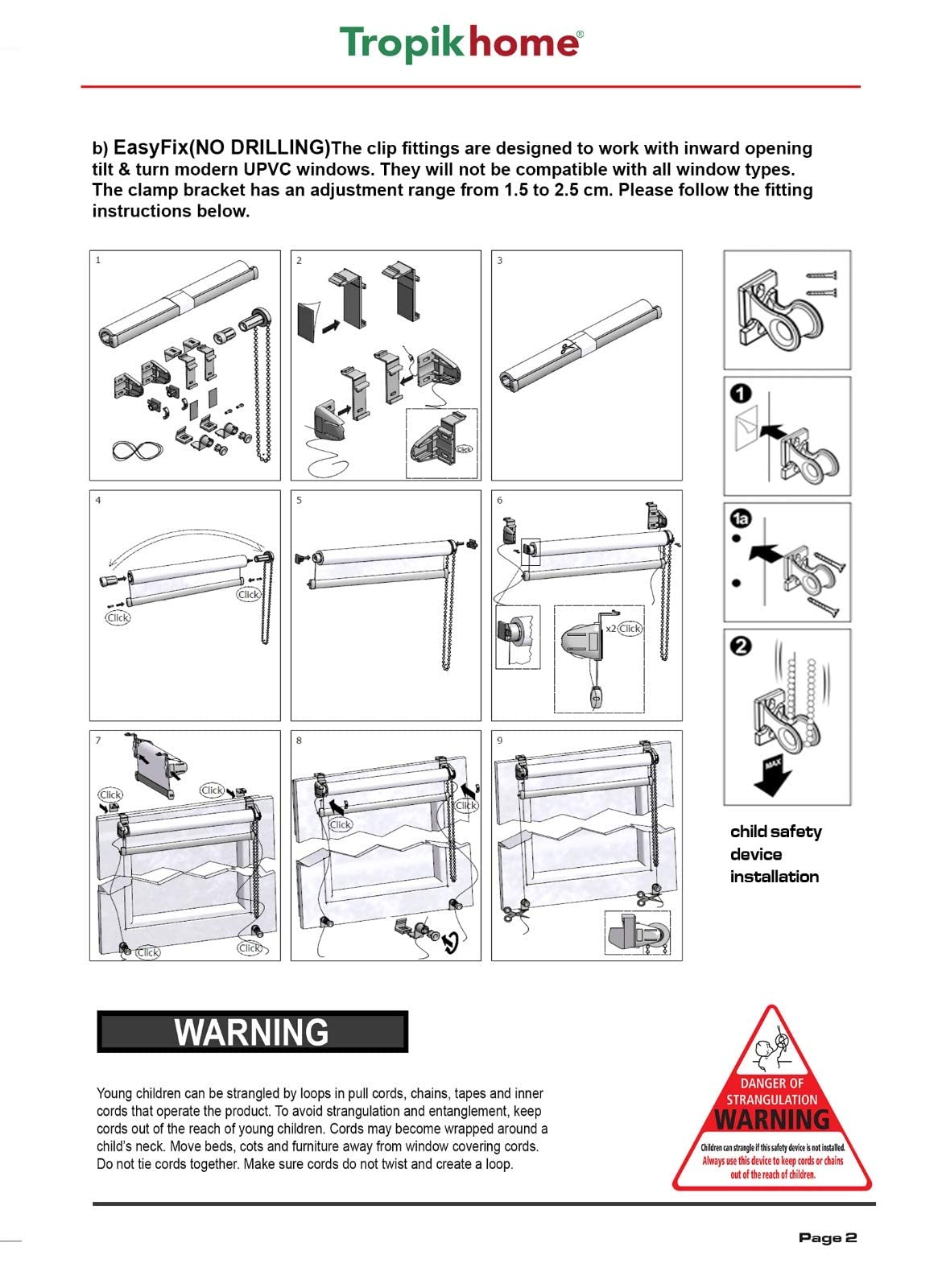 Tropikhome®

b) EasyFix(NO DRILLING)The clip fittings are designed to work with inward opening tilt & turn modern UPVC windows. They will not be compatible with all window types. The clamp bracket has an adjustment range from 1.5 to 2.5 cm. Please follow the fitting instructions below.

1

2

Click

3

4

Click

Click

5

6

x2 Click

7

Click

Click

Click

Click

8

Click

Click

9

1

1a

2

MAX

child safety device installation

WARNING

Young children can be strangled by loops in pull cords, chains, tapes and inner cords that operate the product. To avoid strangulation and entanglement, keep cords out of the reach of young children. Cords may become wrapped around a child's neck. Move beds, cots and furniture away from window covering cords. Do not tie cords together. Make sure cords do not twist and create a loop.

DANGER OF STRANGULATION
WARNING
Children can strangle if this safety device is not installed.
Always use this device to keep cords or chains out of the reach of children.

Page 2