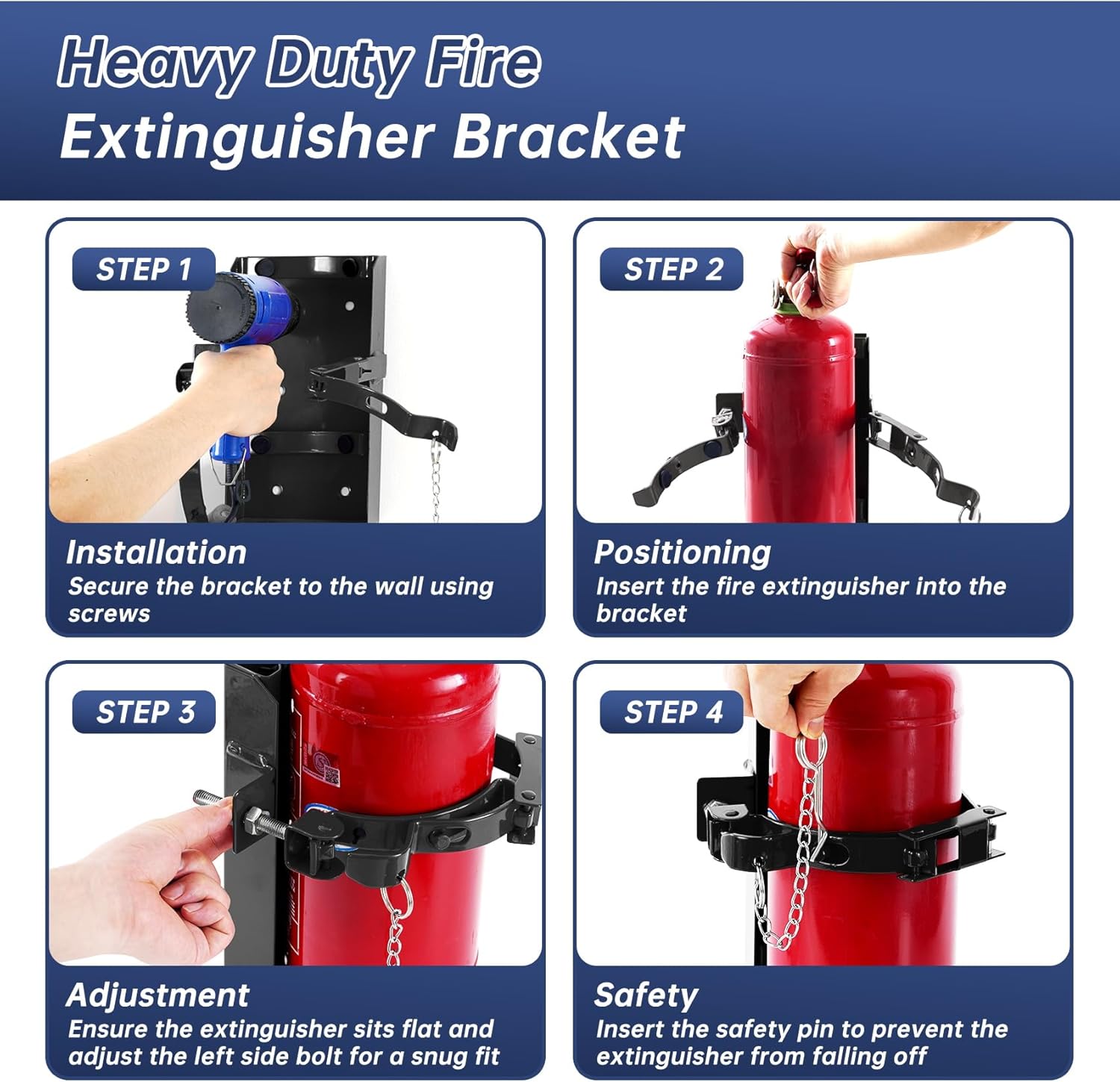 Heavy Duty Fire Extinguisher Bracket

STEP 1

Installation
Secure the bracket to the wall using screws

STEP 2

Positioning
Insert the fire extinguisher into the bracket

STEP 3

Adjustment
Ensure the extinguisher sits flat and adjust the left side bolt for a snug fit

STEP 4

Safety
Insert the safety pin to prevent the extinguisher from falling off