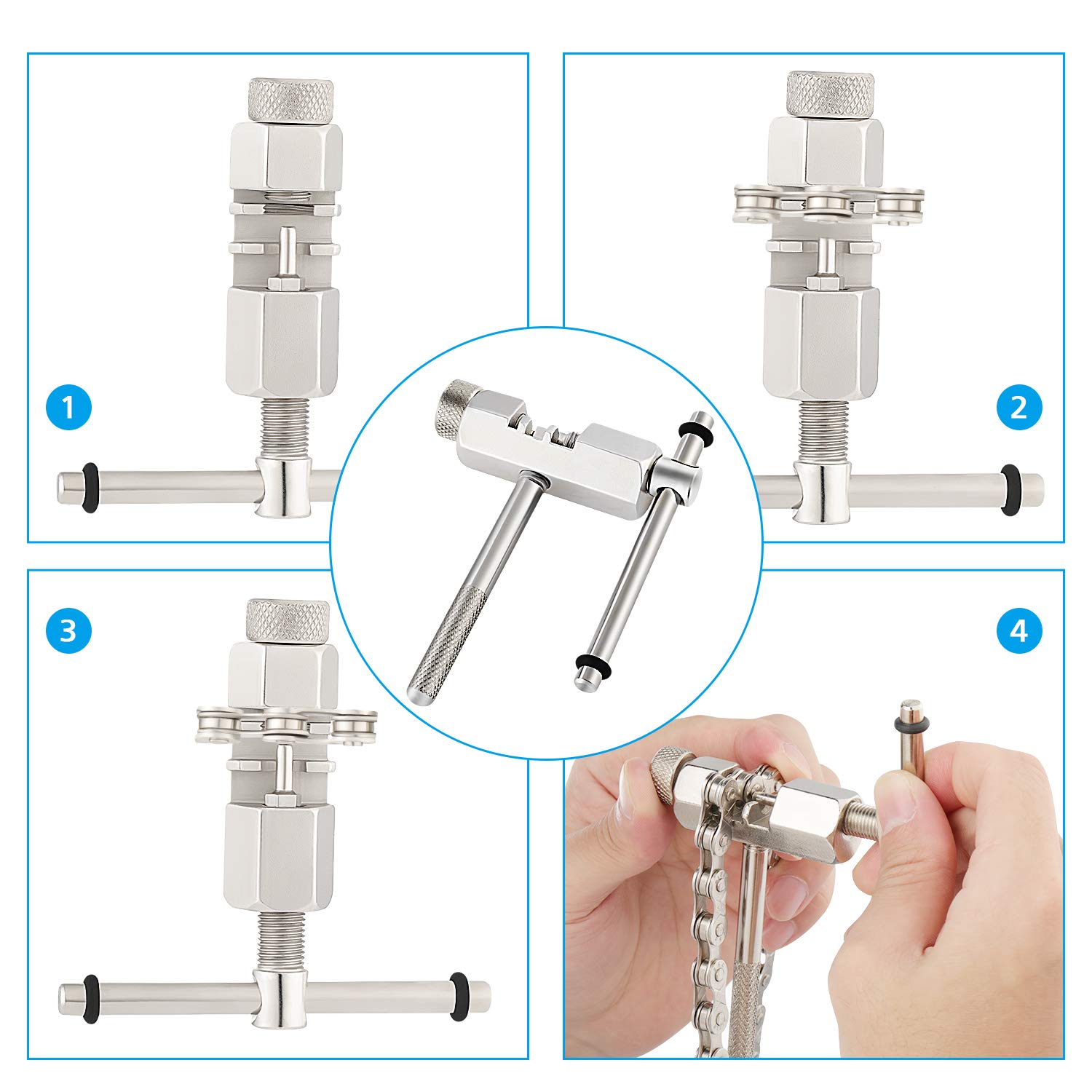 1

2

3

4