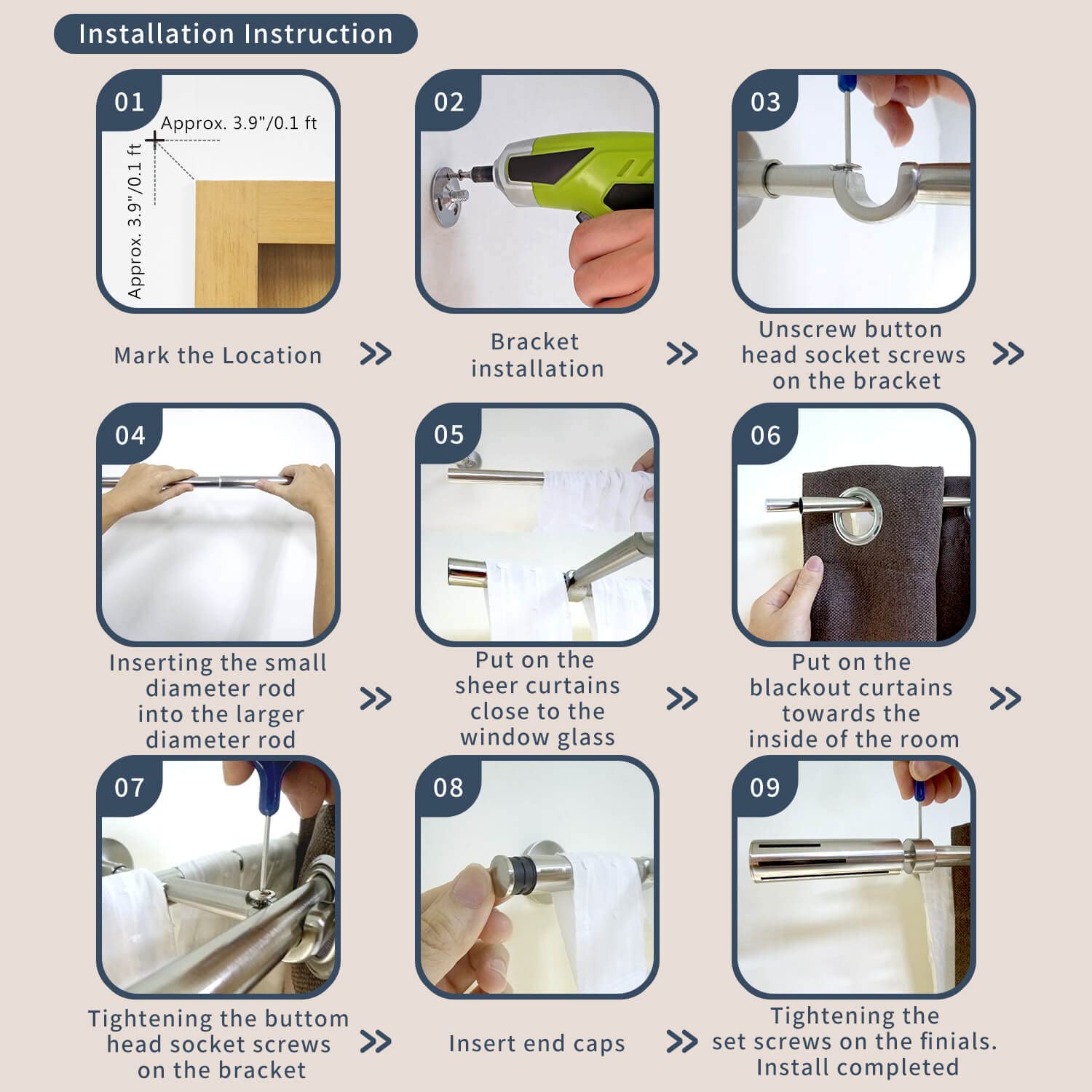 Installation Instruction

01

Approx. 3.9"/0.1 ft

Approx. 3.9"/0.1 ft

Mark the Location

02

Bracket installation

03

Unscrew button head socket screws on the bracket

04

Inserting the small diameter rod into the larger diameter rod

05

Put on the sheer curtains close to the window glass

06

Put on the blackout curtains towards the inside of the room

07

Tightening the buttom head socket screws on the bracket

08

Insert end caps

09

Tightening the set screws on the finials. Install completed