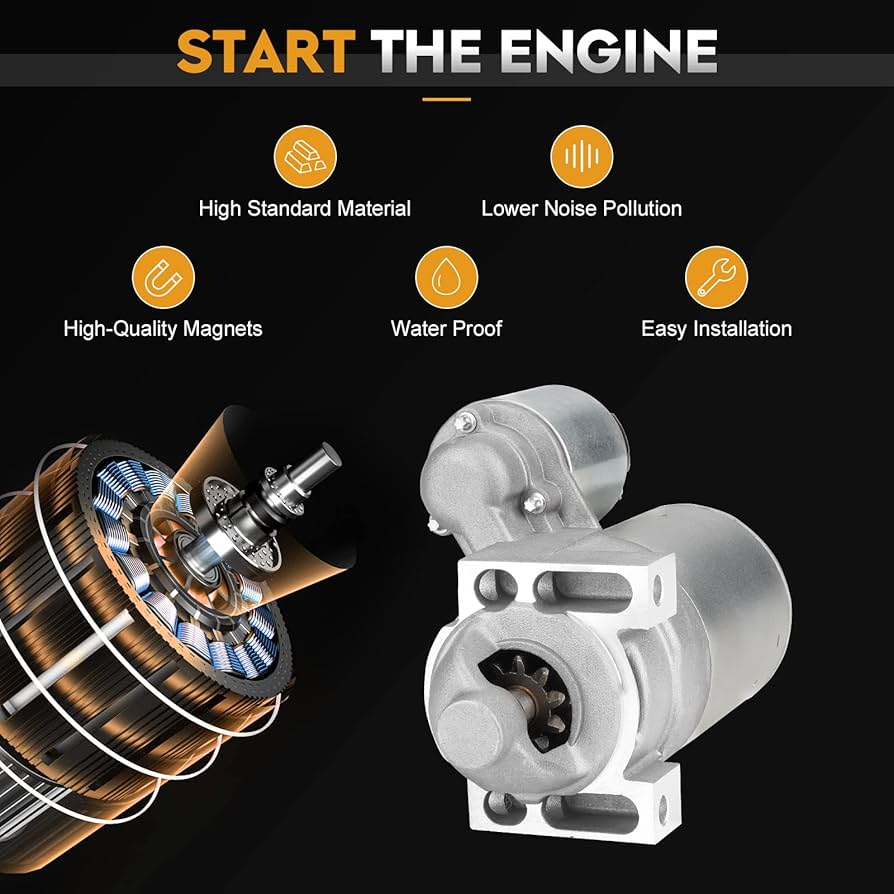 START THE ENGINE

High Standard Material

Lower Noise Pollution

High-Quality Magnets

Water Proof

Easy Installation