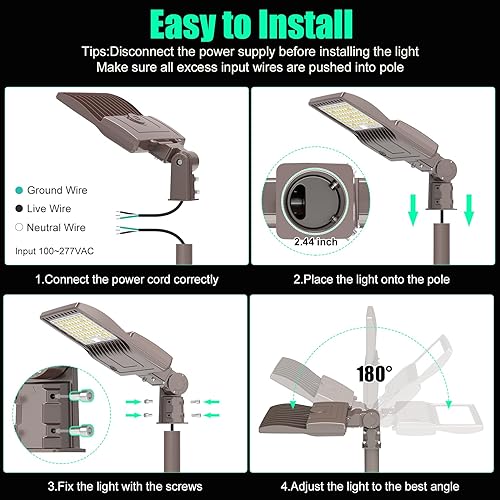 Easy to Install

Tips:Disconnect the power supply before installing the light
Make sure all excess input wires are pushed into pole

Ground Wire
Live Wire
Neutral Wire
Input 100~277VAC

1.Connect the power cord correctly

2.44 inch

2.Place the light onto the pole

3.Fix the light with the screws

180°

4.Adjust the light to the best angle