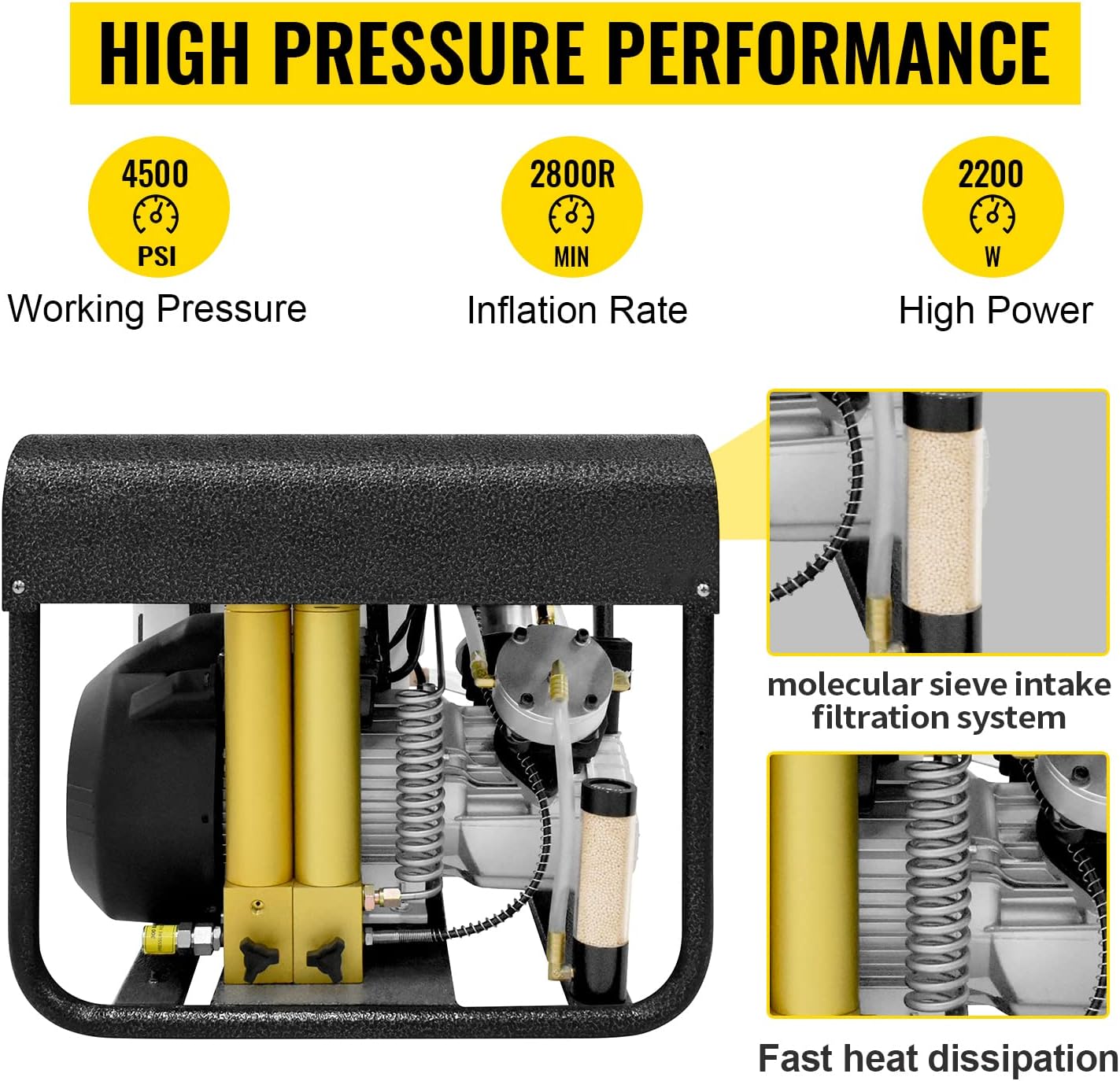 HIGH PRESSURE PERFORMANCE

4500 PSI
Working Pressure

2800R MIN
Inflation Rate

2200 W
High Power

molecular sieve intake filtration system

Fast heat dissipation